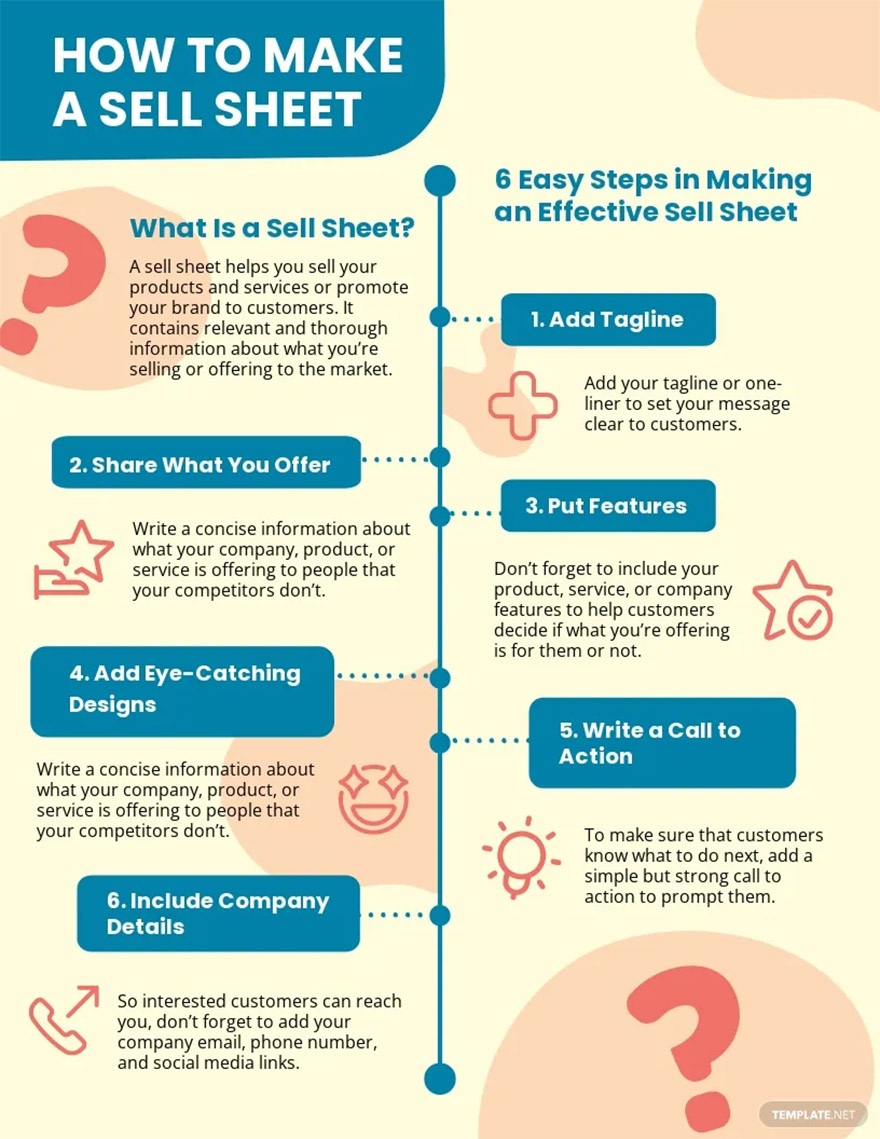 HOW TO MAKE A SELL SHEET

What Is a Sell Sheet?

A sell sheet helps you sell your products and services or promote your brand to customers. It contains relevant and thorough information about what you're selling or offering to the market.

6 Easy Steps in Making an Effective Sell Sheet

1. Add Tagline

Add your tagline or one-liner to set your message clear to customers.

2. Share What You Offer

Write a concise information about what your company, product, or service is offering to people that your competitors don't.

3. Put Features

Don't forget to include your product, service, or company features to help customers decide if what you're offering is for them or not.

4. Add Eye-Catching Designs

Write a concise information about what your company, product, or service is offering to people that your competitors don't.

5. Write a Call to Action

To make sure that customers know what to do next, add a simple but strong call to action to prompt them.

6. Include Company Details

So interested customers can reach you, don't forget to add your company email, phone number, and social media links.

TEMPLATE.NET