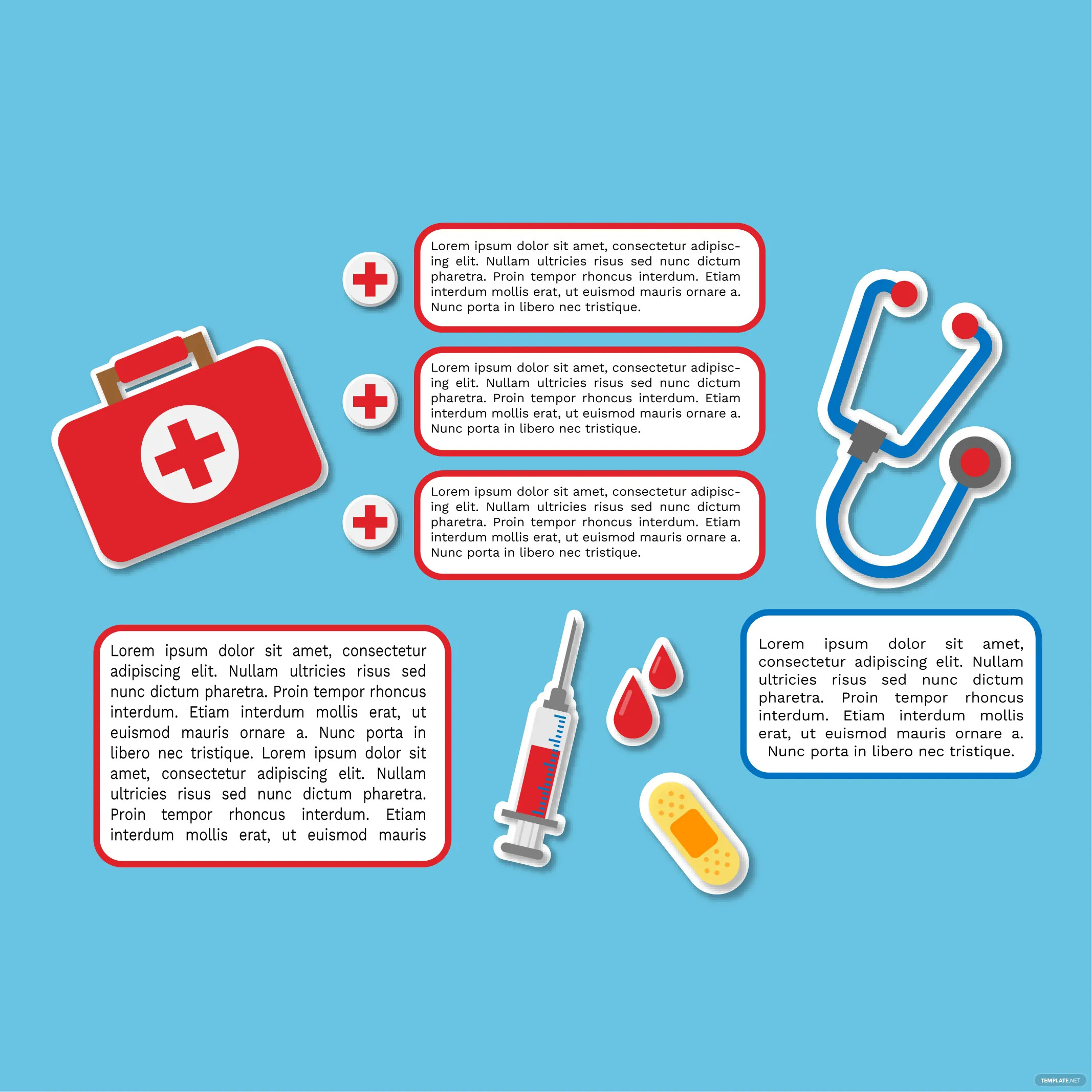 Lorem ipsum dolor sit amet, consectetur adipiscing elit. Nullam ultricies risus sed nunc dictum pharetra. Proin tempor rhoncus interdum. Etiam interdum mollis erat, ut euismod mauris ornare a. Nunc porta in libero nec tristique.

Lorem ipsum dolor sit amet, consectetur adipiscing elit. Nullam ultricies risus sed nunc dictum pharetra. Proin tempor rhoncus interdum. Etiam interdum mollis erat, ut euismod mauris ornare a. Nunc porta in libero nec tristique.

Lorem ipsum dolor sit amet, consectetur adipiscing elit. Nullam ultricies risus sed nunc dictum pharetra. Proin tempor rhoncus interdum. Etiam interdum mollis erat, ut euismod mauris ornare a. Nunc porta in libero nec tristique.

Lorem ipsum dolor sit amet, consectetur adipiscing elit. Nullam ultricies risus sed nunc dictum pharetra. Proin tempor rhoncus interdum. Etiam interdum mollis erat, ut euismod mauris ornare a. Nunc porta in libero nec tristique. Lorem ipsum dolor sit amet, consectetur adipiscing elit. Nullam ultricies risus sed nunc dictum pharetra. Proin tempor rhoncus interdum. Etiam interdum mollis erat, ut euismod mauris

Lorem ipsum dolor sit amet, consectetur adipiscing elit. Nullam ultricies risus sed nunc dictum pharetra. Proin tempor rhoncus interdum. Etiam interdum mollis erat, ut euismod mauris ornare a. Nunc porta in libero nec tristique.

TEMPLATE.NET