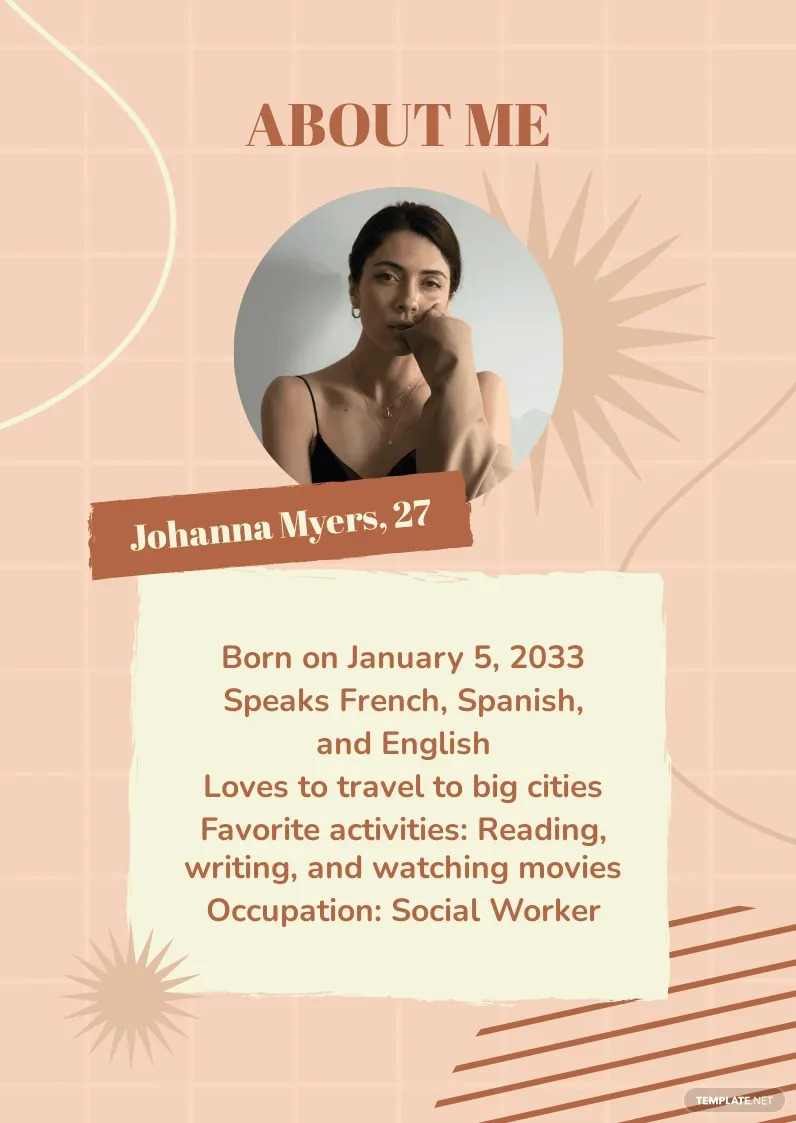 ABOUT ME

Johanna Myers, 27

Born on January 5, 2033
Speaks French, Spanish, and English
Loves to travel to big cities
Favorite activities: Reading, writing, and watching movies
Occupation: Social Worker

TEMPLATE.NET