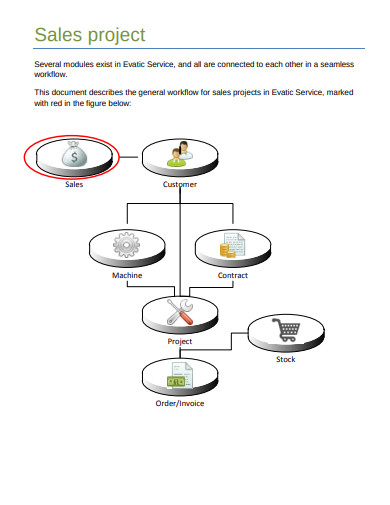 Sales project

Several modules exist in Evatic Service, and all are connected to each other in a seamless workflow.

This document describes the general workflow for sales projects in Evatic Service, marked with red in the figure below:

Sales

Customer

Machine

Contract

Project

Stock

Order/Invoice