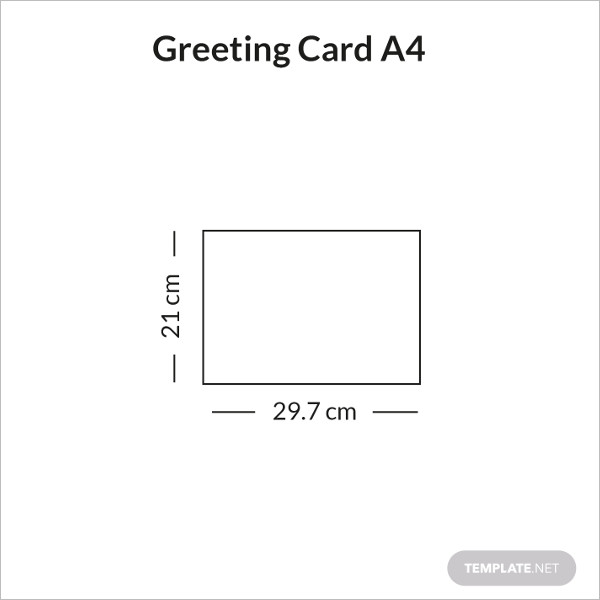 Greeting Card A4

21 cm

29.7 cm

TEMPLATE.NET