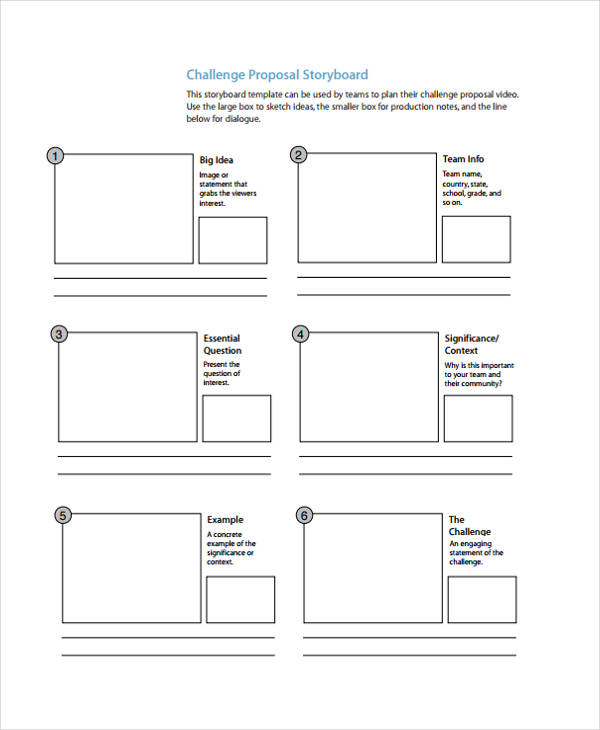 Challenge Proposal Storyboard

This storyboard template can be used by teams to plan their challenge proposal video. Use the large box to sketch ideas, the smaller box for production notes, and the line below for dialogue.

1

Big Idea

Image or statement that grabs the viewers interest.

2

Team Info

Team name, country, state, school, grade, and so on.

3

Essential Question

Present the question of interest.

4

Significance/ Context

Why is this important to your team and their community?

5

Example

A concrete example of the significance or context.

6

The Challenge

An engaging statement of the challenge.