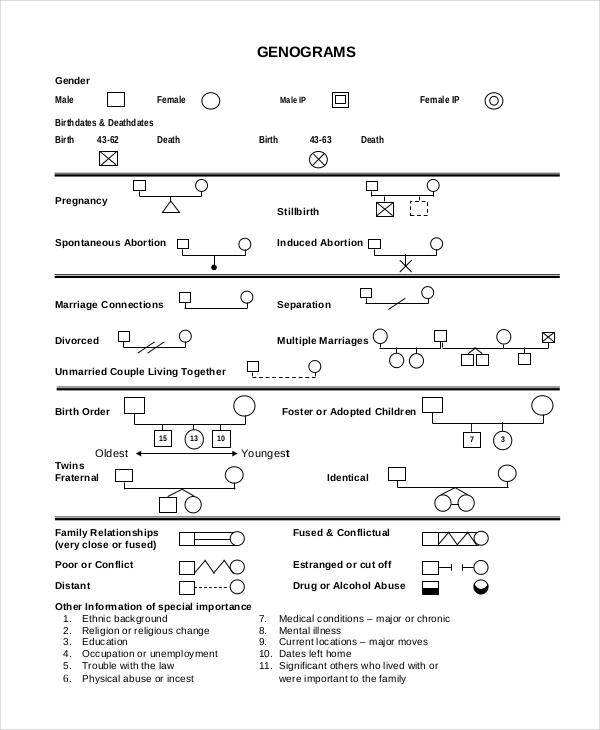 GENOGRAMS

Gender

Male Female Male IP Female IP

Birthdates & Deathdates

Birth 43-62 Death Birth 43-63 Death

Pregnancy

Stillbirth

Spontaneous Abortion

Induced Abortion

Marriage Connections

Separation

Divorced

Multiple Marriages

Unmarried Couple Living Together

Birth Order

15 13 10

Oldest Youngest

Foster or Adopted Children

7 3

Twins
Fraternal

Identical

Family Relationships (very close or fused)

Fused & Conflictual

Poor or Conflict

Estranged or cut off

Distant

Drug or Alcohol Abuse

Other Information of special importance
1. Ethnic background
2. Religion or religious change
3. Education
4. Occupation or unemployment
5. Trouble with the law
6. Physical abuse or incest
7. Medical conditions – major or chronic
8. Mental illness
9. Current locations – major moves
10. Dates left home
11. Significant others who lived with or were important to the family