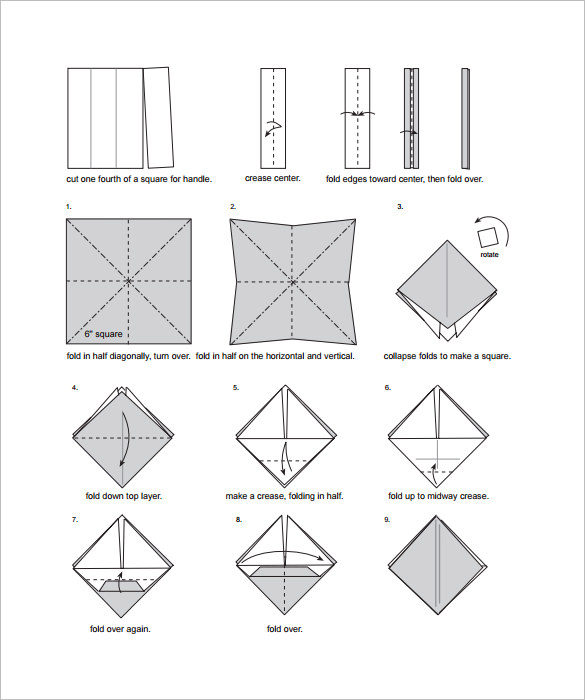 cut one fourth of a square for handle.

crease center.

fold edges toward center, then fold over.

1.

6" square

fold in half diagonally, turn over.

2.

fold in half on the horizontal and vertical.

3.

rotate

collapse folds to make a square.

4.

fold down top layer.

5.

make a crease, folding in half.

6.

fold up to midway crease.

7.

fold over again.

8.

fold over.

9.