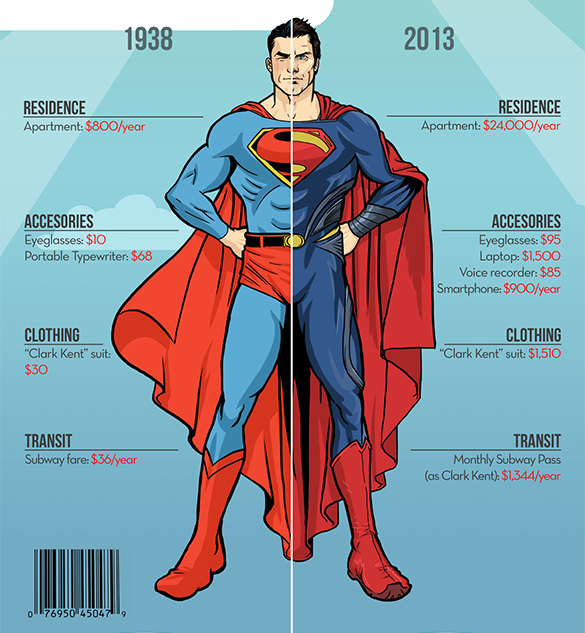 1938

RESIDENCE
Apartment: $800/year

ACCESORIES
Eyeglasses: $10
Portable Typewriter: $68

CLOTHING
"Clark Kent" suit: $30

TRANSIT
Subway fare: $36/year

0 76950 45047 9

2013

RESIDENCE
Apartment: $24,000/year

ACCESORIES
Eyeglasses: $95
Laptop: $1,500
Voice recorder: $85
Smartphone: $900/year

CLOTHING
"Clark Kent" suit: $1,510

TRANSIT
Monthly Subway Pass (as Clark Kent): $1,344/year