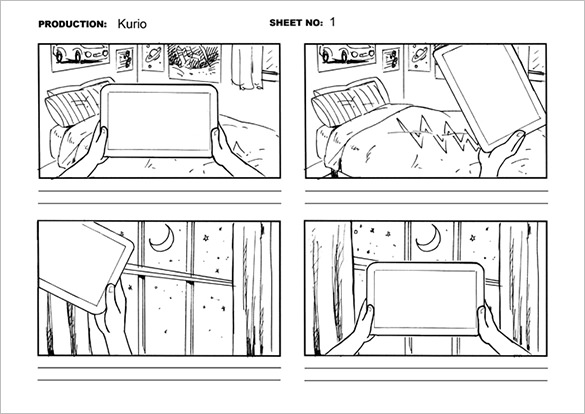 PRODUCTION: Kurio

SHEET NO: 1