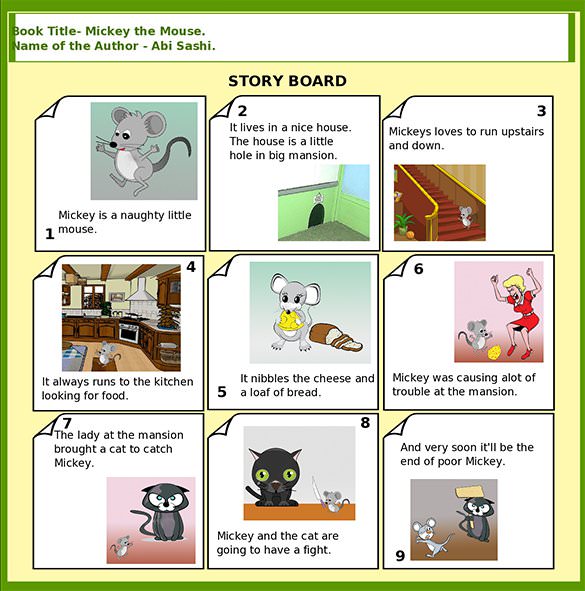 Book Title- Mickey the Mouse.
Name of the Author - Abi Sashi.

STORY BOARD

1
Mickey is a naughty little mouse.

2
It lives in a nice house. The house is a little hole in big mansion.

3
Mickeys loves to run upstairs and down.

4
It always runs to the kitchen looking for food.

5
It nibbles the cheese and a loaf of bread.

6
Mickey was causing alot of trouble at the mansion.

7
The lady at the mansion brought a cat to catch Mickey.

8
Mickey and the cat are going to have a fight.

9
And very soon it'll be the end of poor Mickey.