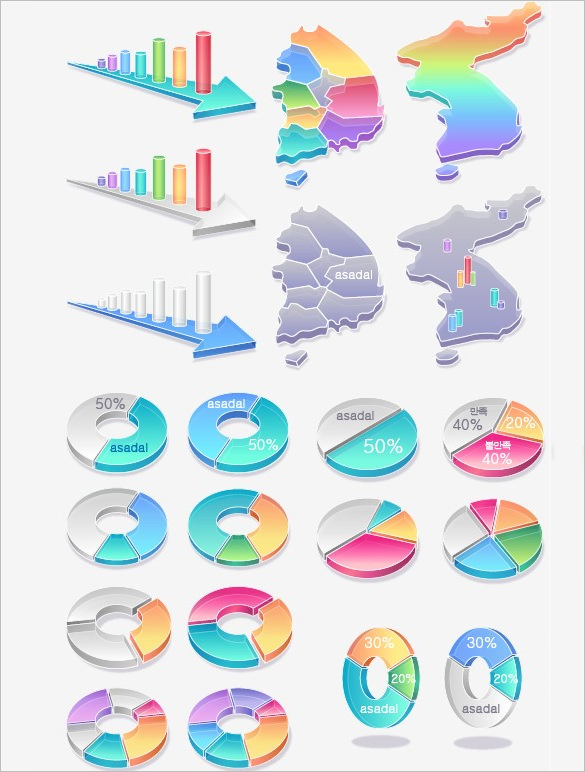 asadal

50%
asadal

asadal
50%

asadal
50%

만족
40%
20%
불만족
40%

30%
20%
asadal

30%
20%
asadal