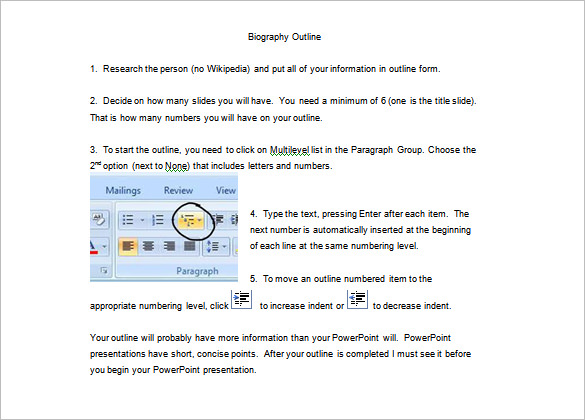 Biography Outline

1. Research the person (no Wikipedia) and put all of your information in outline form.

2. Decide on how many slides you will have. You need a minimum of 6 (one is the title slide). That is how many numbers you will have on your outline.

3. To start the outline, you need to click on Multilevel list in the Paragraph Group. Choose the 2$^{nd}$ option (next to None) that includes letters and numbers.

Mailings Review View

Paragraph

4. Type the text, pressing Enter after each item. The next number is automatically inserted at the beginning of each line at the same numbering level.

5. To move an outline numbered item to the appropriate numbering level, click to increase indent or to decrease indent.

Your outline will probably have more information than your PowerPoint will. PowerPoint presentations have short, concise points. After your outline is completed I must see it before you begin your PowerPoint presentation.