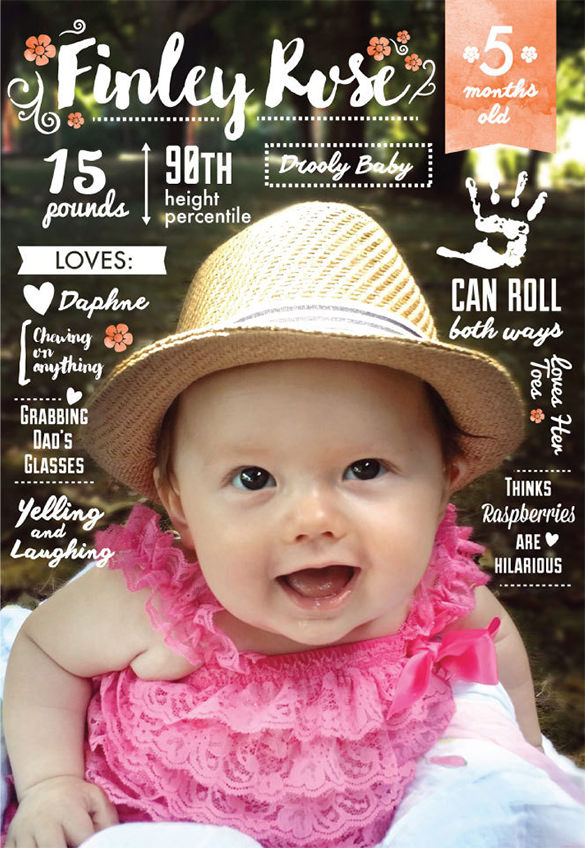 Finley Rose

5 months old

15 pounds

90TH height percentile

Drooly Baby

LOVES:

Daphne

Chewing on anything

GRABBING DAD'S GLASSES

Yelling and Laughing

CAN ROLL both ways

Loves Her Toes

THINKS Raspberries ARE HILARIOUS