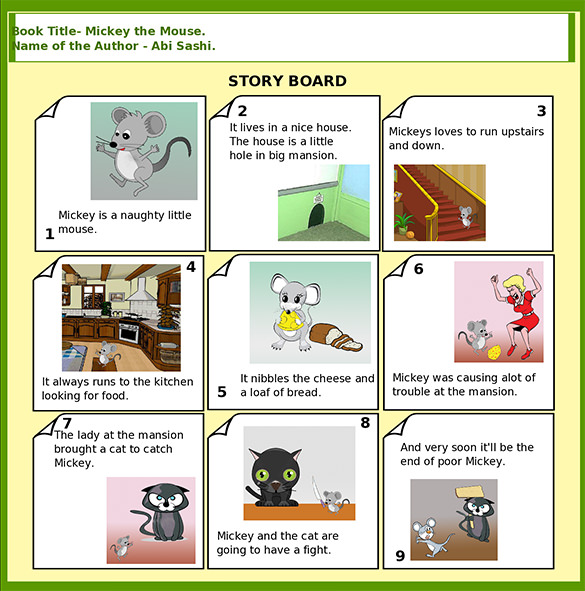 Book Title- Mickey the Mouse.
Name of the Author - Abi Sashi.

STORY BOARD

1
Mickey is a naughty little mouse.

2
It lives in a nice house. The house is a little hole in big mansion.

3
Mickeys loves to run upstairs and down.

4
It always runs to the kitchen looking for food.

5
It nibbles the cheese and a loaf of bread.

6
Mickey was causing alot of trouble at the mansion.

7
The lady at the mansion brought a cat to catch Mickey.

8
Mickey and the cat are going to have a fight.

9
And very soon it'll be the end of poor Mickey.