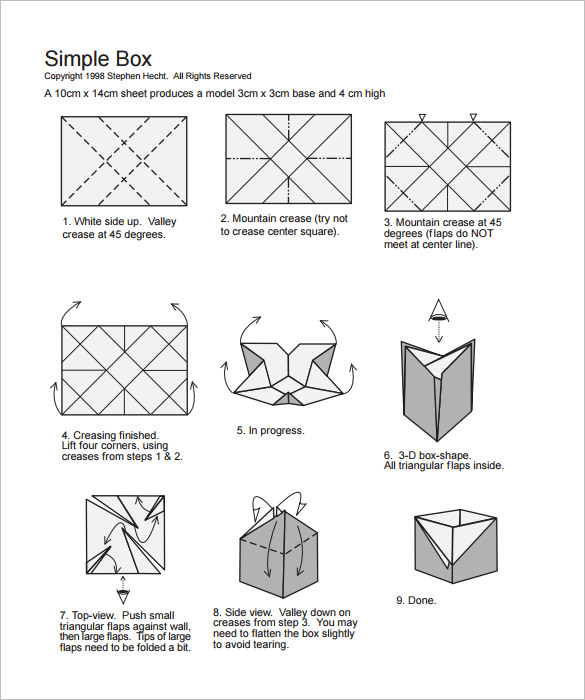 Simple Box
Copyright 1998 Stephen Hecht. All Rights Reserved
A 10cm x 14cm sheet produces a model 3cm x 3cm base and 4 cm high

1. White side up. Valley crease at 45 degrees.

2. Mountain crease (try not to crease center square).

3. Mountain crease at 45 degrees (flaps do NOT meet at center line).

4. Creasing finished. Lift four corners, using creases from steps 1 & 2.

5. In progress.

6. 3-D box-shape. All triangular flaps inside.

7. Top-view. Push small triangular flaps against wall, then large flaps. Tips of large flaps need to be folded a bit.

8. Side view. Valley down on creases from step 3. You may need to flatten the box slightly to avoid tearing.

9. Done.