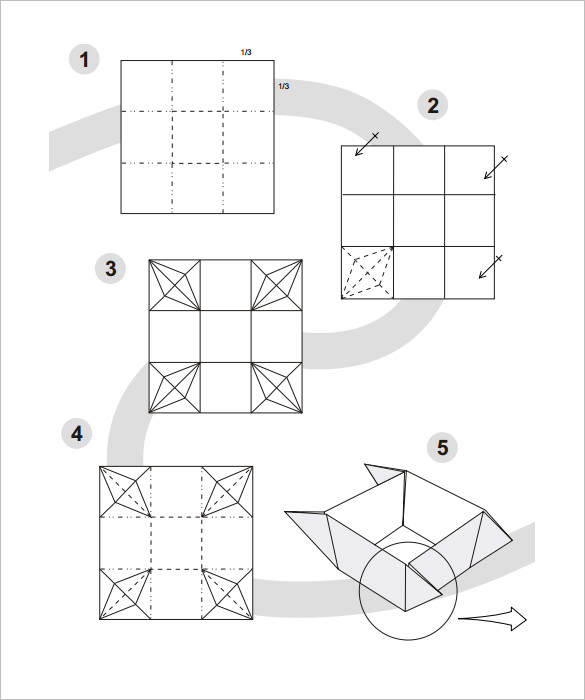 1

1/3

1/3

2

3

4

5