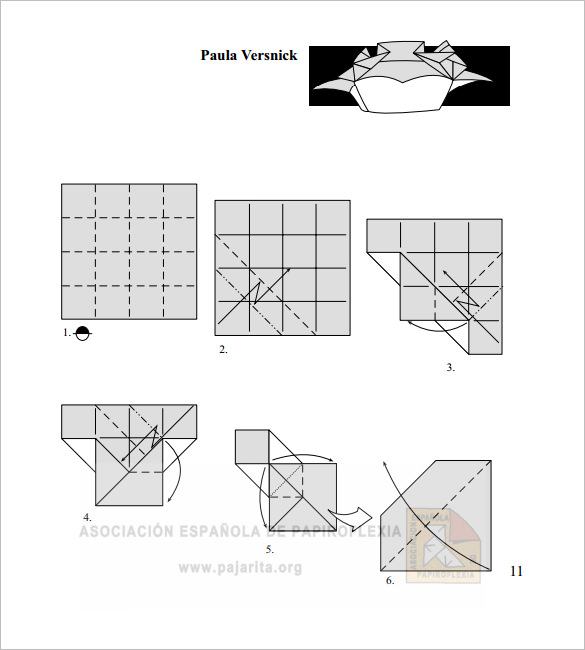 Paula Versnick

1.

2.

3.

4.

5.

6.

ASOCIACIÓN ESPAÑOLA DE PAPIROFLEXIA

www.pajarita.org

ASOCIACIÓN ESPAÑOLA PAPIROFLEXIA

11