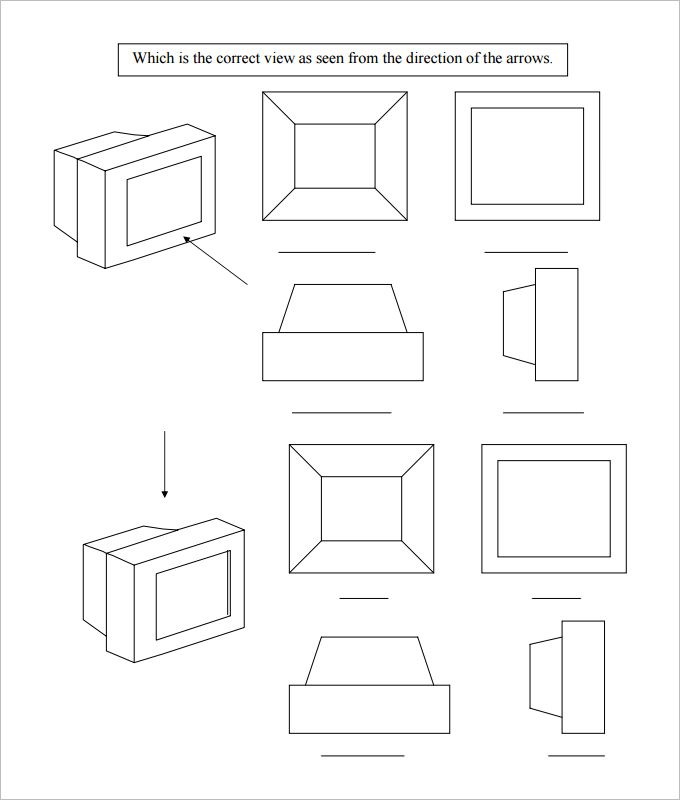 Which is the correct view as seen from the direction of the arrows.