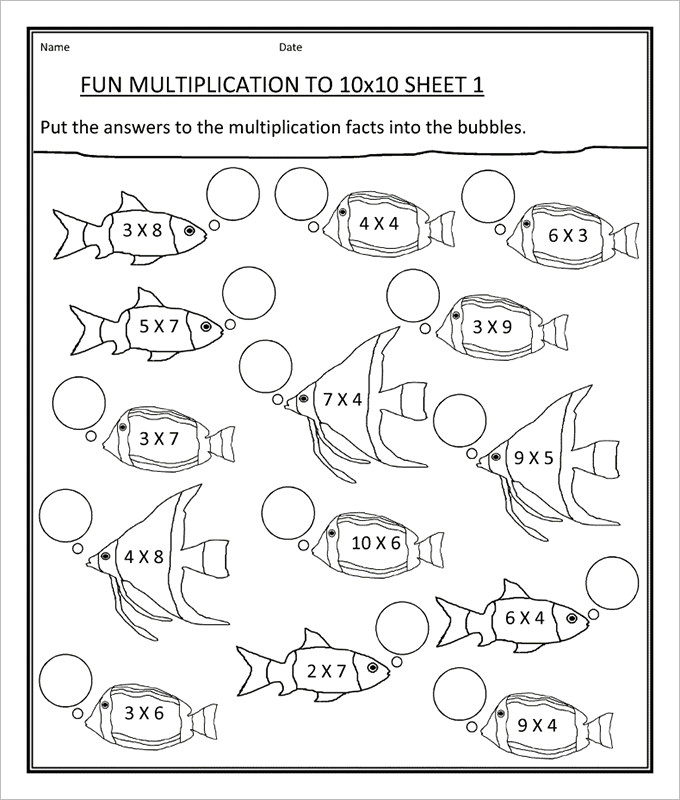 Name Date

FUN MULTIPLICATION TO 10x10 SHEET 1

Put the answers to the multiplication facts into the bubbles.

3 X 8

4 X 4

6 X 3

5 X 7

3 X 9

7 X 4

3 X 7

9 X 5

4 X 8

10 X 6

6 X 4

2 X 7

3 X 6

9 X 4