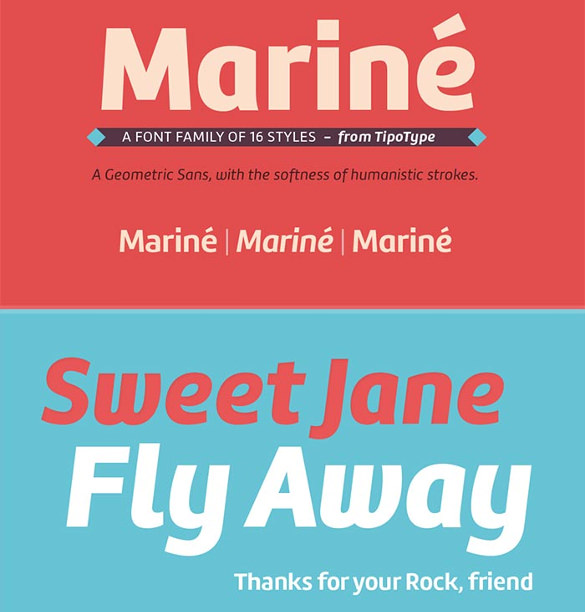 Mariné

A FONT FAMILY OF 16 STYLES – from TipoType

A Geometric Sans, with the softness of humanistic strokes.

Mariné | Mariné | Mariné

Sweet Jane
Fly Away

Thanks for your Rock, friend