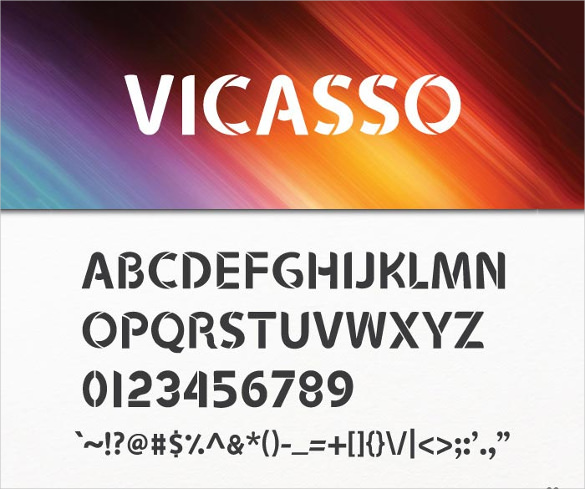 VICASSO

ABCDEFGHIJKLMN
OPQRSTUVWXYZ
0123456789
`~!?@#$%^&*()-_=+[]{}\/|<>;:'.,"