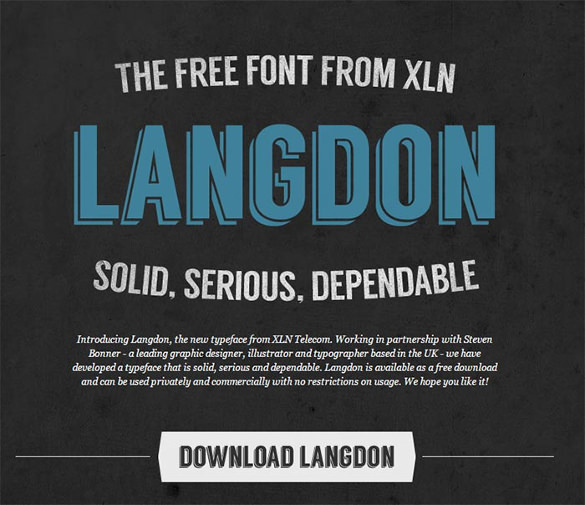 THE FREE FONT FROM XLN

LANGDON

SOLID, SERIOUS, DEPENDABLE

Introducing Langdon, the new typeface from XLN Telecom. Working in partnership with Steven Bonner - a leading graphic designer, illustrator and typographer based in the UK - we have developed a typeface that is solid, serious and dependable. Langdon is available as a free download and can be used privately and commercially with no restrictions on usage. We hope you like it!

DOWNLOAD LANGDON