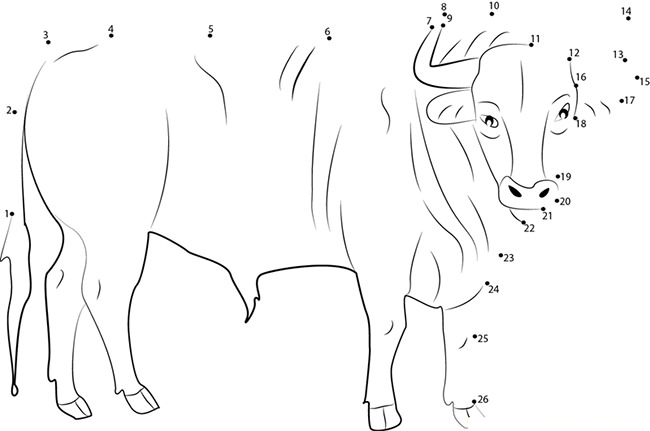 1
2
3
4
5
6
7
8
9
10
11
12
13
14
15
16
17
18
19
20
21
22
23
24
25
26