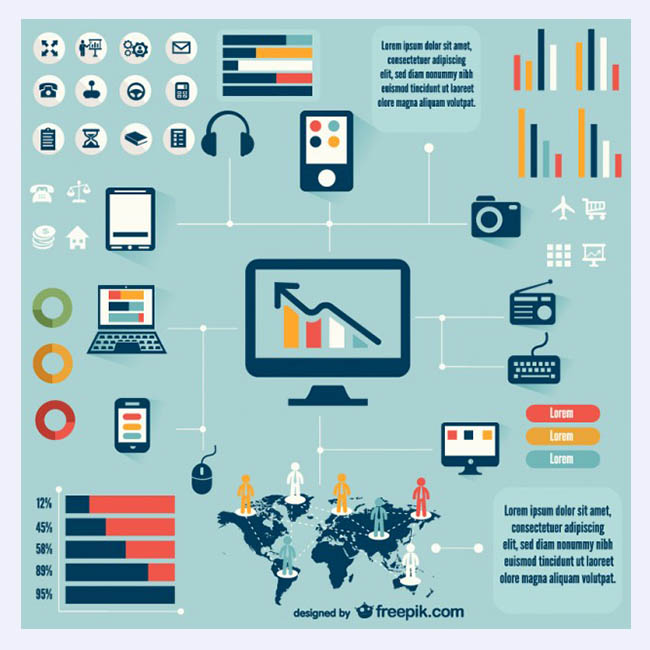 Lorem ipsum dolor sit amet, consectetuer adipiscing elit, sed diam nonummy nibh euismod tincidunt ut laoreet olore magna aliquam volutpat.

Lorem

Lorem

Lorem

12%

45%

58%

89%

95%

Lorem ipsum dolor sit amet, consectetuer adipiscing elit, sed diam nonummy nibh euismod tincidunt ut laoreet olore magna aliquam volutpat.

designed by freepik.com