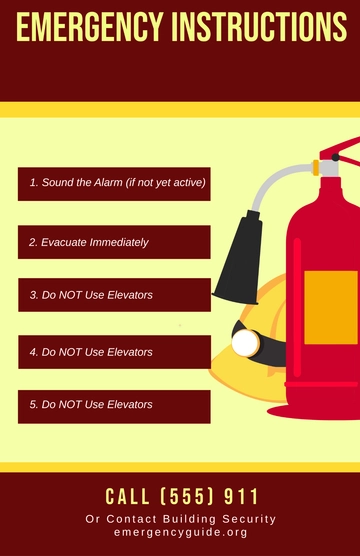 EMERGENCY INSTRUCTIONS

1. Sound the Alarm (if not yet active)

2. Evacuate Immediately

3. Do NOT Use Elevators

4. Do NOT Use Elevators

5. Do NOT Use Elevators

CALL (555) 911

Or Contact Building Security
emergencyguide.org