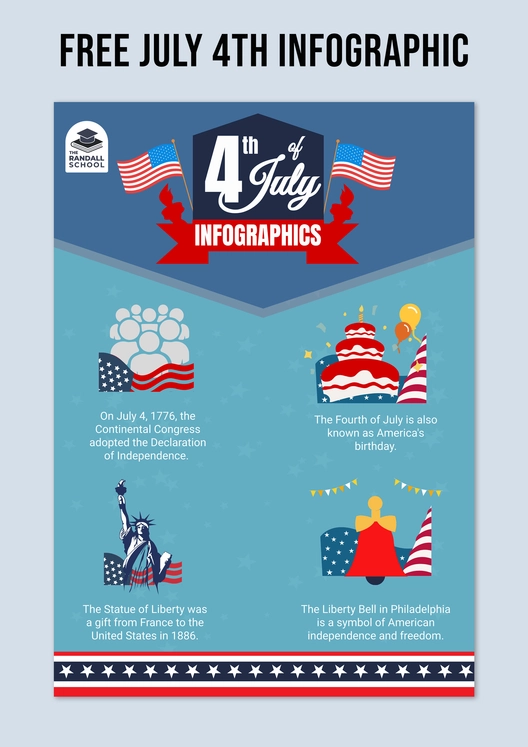 FREE JULY 4TH INFOGRAPHIC

THE RANDALL SCHOOL

4th of July

INFOGRAPHICS

On July 4, 1776, the Continental Congress adopted the Declaration of Independence.

The Fourth of July is also known as America's birthday.

The Statue of Liberty was a gift from France to the United States in 1886.

The Liberty Bell in Philadelphia is a symbol of American independence and freedom.