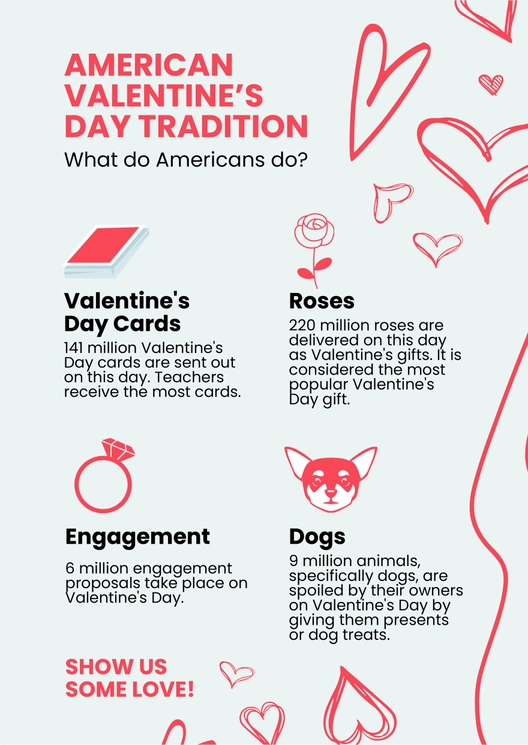 AMERICAN VALENTINE'S DAY TRADITION

What do Americans do?

Valentine's Day Cards

141 million Valentine's Day cards are sent out on this day. Teachers receive the most cards.

Roses

220 million roses are delivered on this day as Valentine's gifts. It is considered the most popular Valentine's Day gift.

Engagement

6 million engagement proposals take place on Valentine's Day.

Dogs

9 million animals, specifically dogs, are spoiled by their owners on Valentine's Day by giving them presents or dog treats.

SHOW US SOME LOVE!