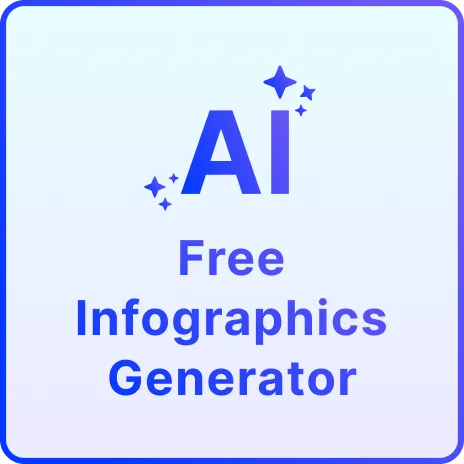 AI

Free Infographics Generator