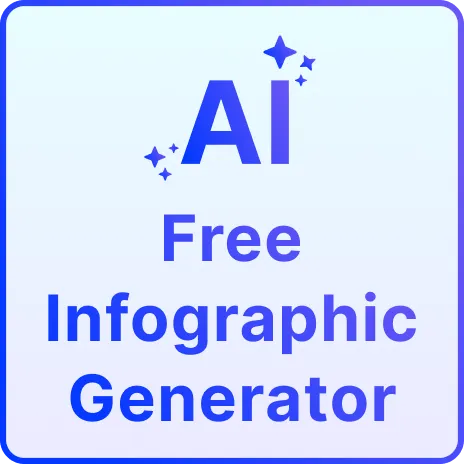 AI

Free Infographic Generator