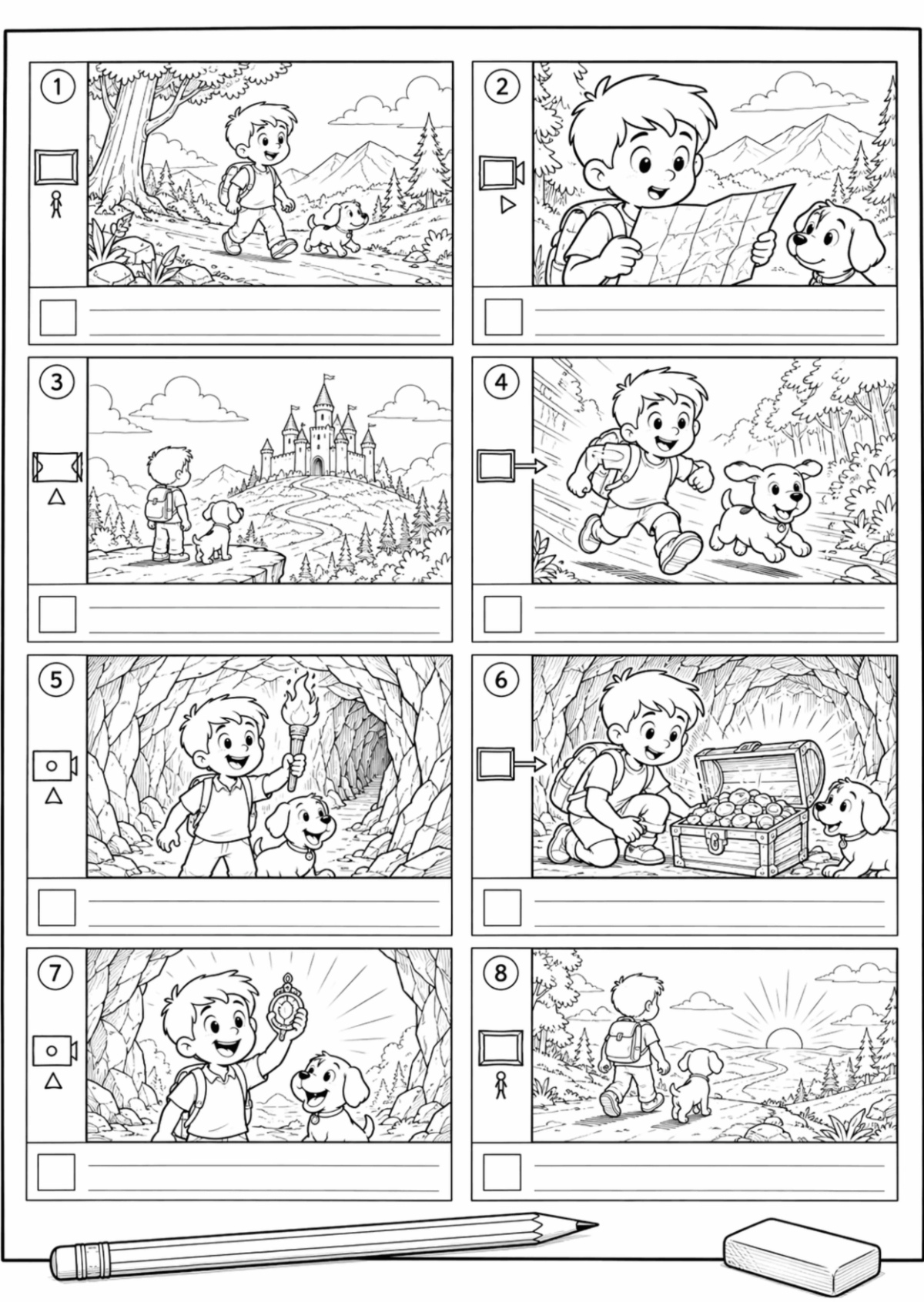 1

2

3

4

5

6

7

8