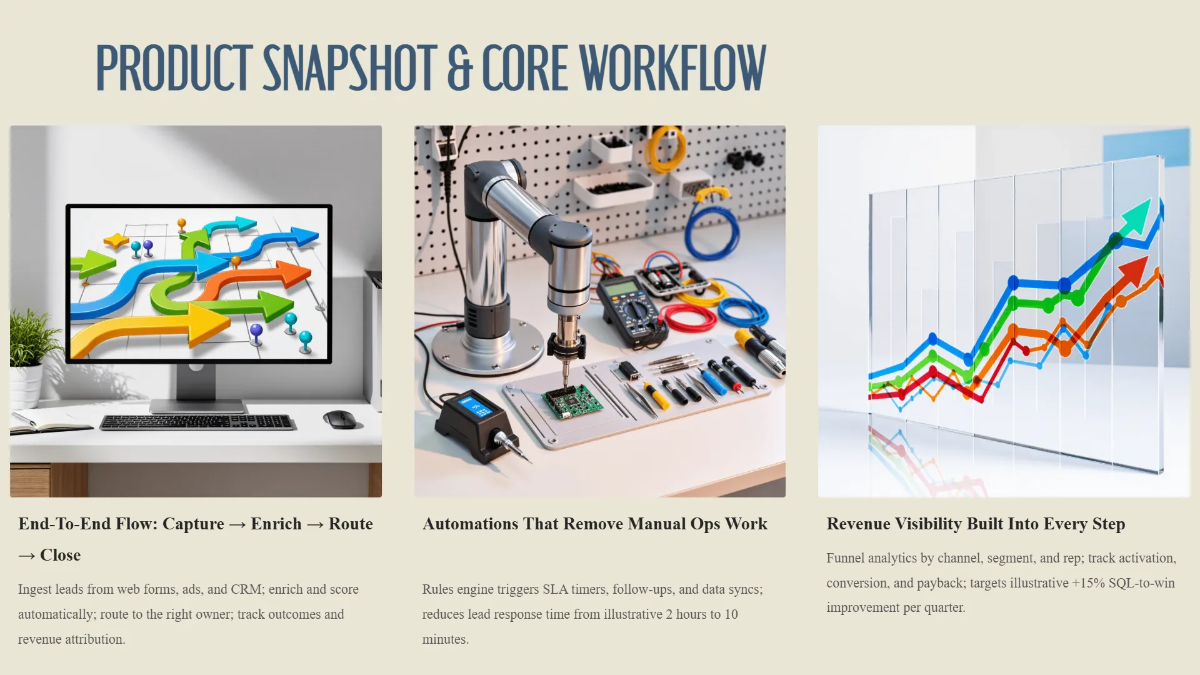 PRODUCT SNAPSHOT & CORE WORKFLOW

End-To-End Flow: Capture → Enrich → Route → Close

Ingest leads from web forms, ads, and CRM; enrich and score automatically; route to the right owner; track outcomes and revenue attribution.

Automations That Remove Manual Ops Work

Rules engine triggers SLA timers, follow-ups, and data syncs; reduces lead response time from illustrative 2 hours to 10 minutes.

Revenue Visibility Built Into Every Step

Funnel analytics by channel, segment, and rep; track activation, conversion, and payback; targets illustrative +15% SQL-to-win improvement per quarter.