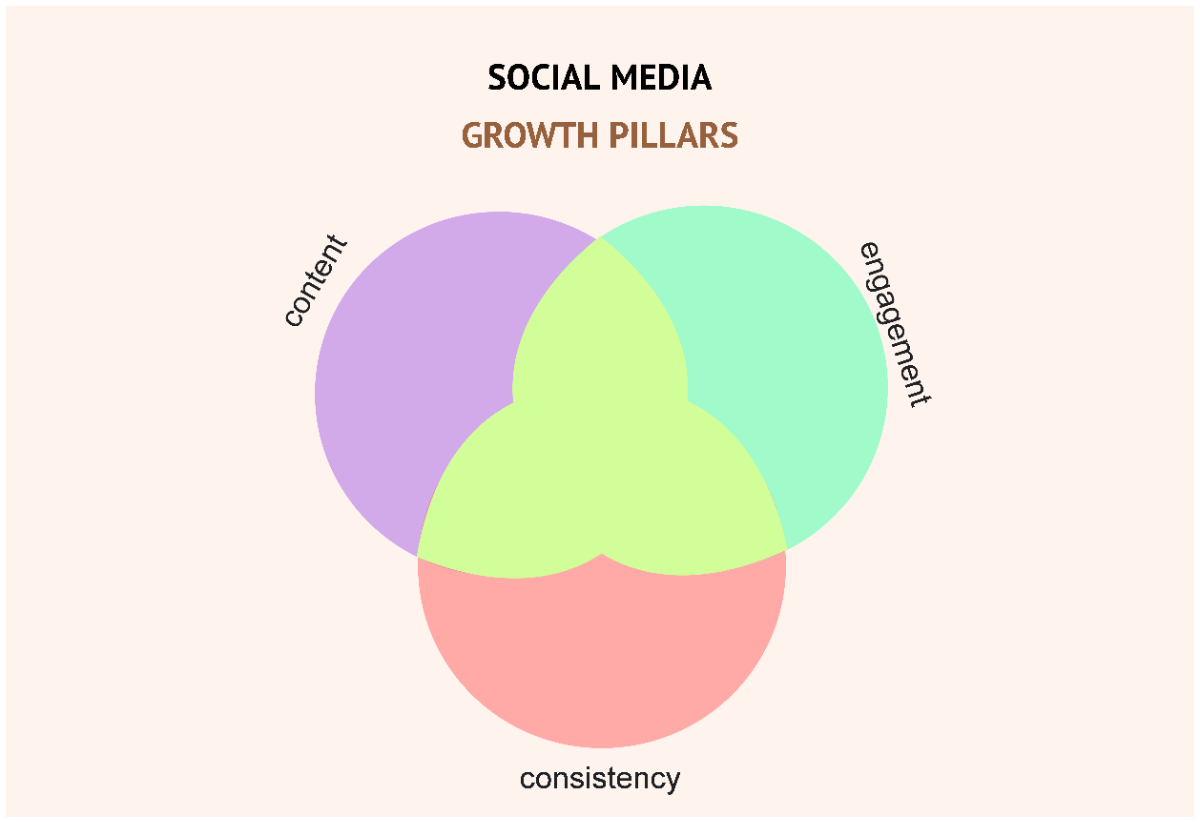 SOCIAL MEDIA
GROWTH PILLARS

content

engagement

consistency