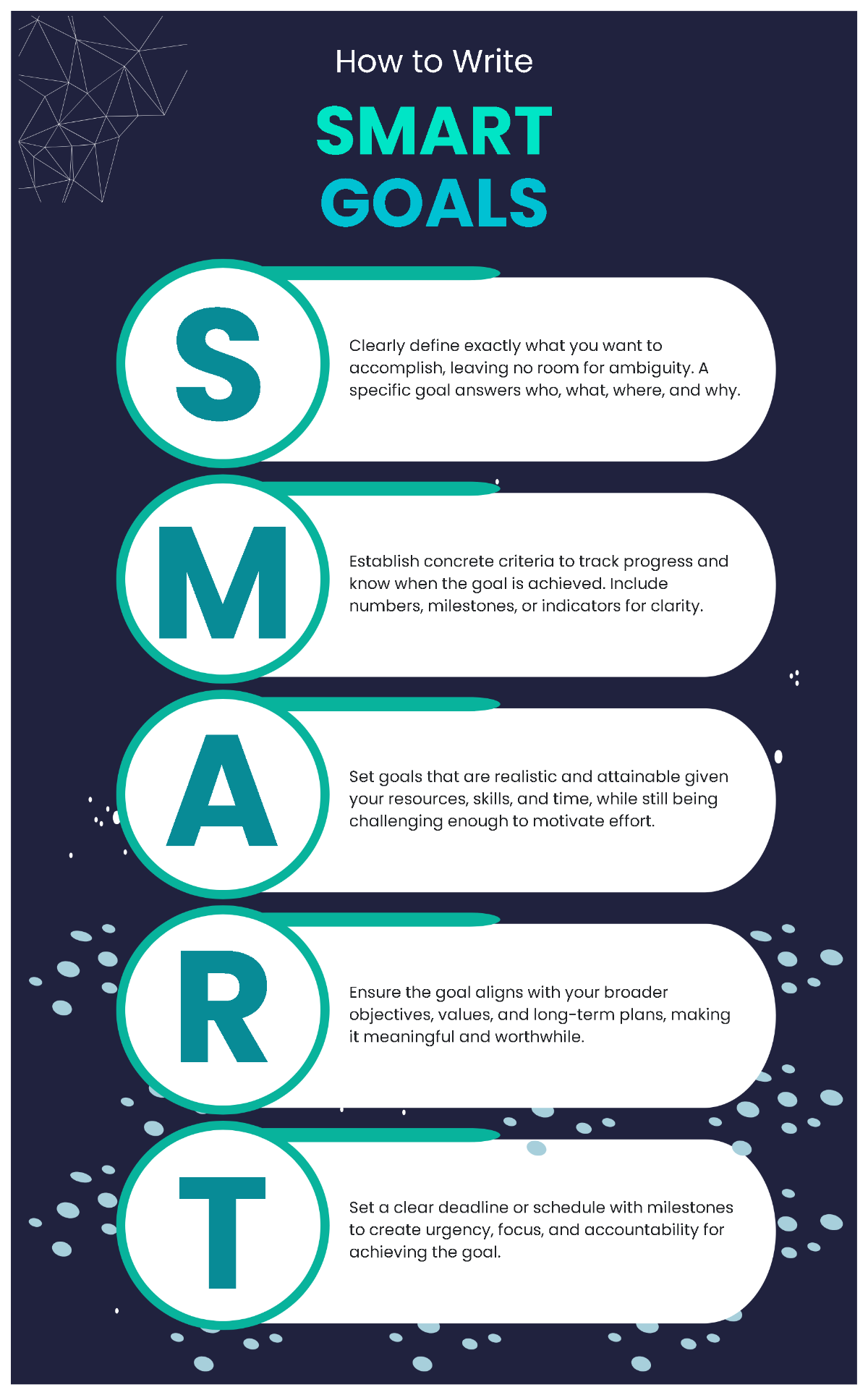 How to Write

SMART GOALS

S

Clearly define exactly what you want to accomplish, leaving no room for ambiguity. A specific goal answers who, what, where, and why.

M

Establish concrete criteria to track progress and know when the goal is achieved. Include numbers, milestones, or indicators for clarity.

A

Set goals that are realistic and attainable given your resources, skills, and time, while still being challenging enough to motivate effort.

R

Ensure the goal aligns with your broader objectives, values, and long-term plans, making it meaningful and worthwhile.

T

Set a clear deadline or schedule with milestones to create urgency, focus, and accountability for achieving the goal.