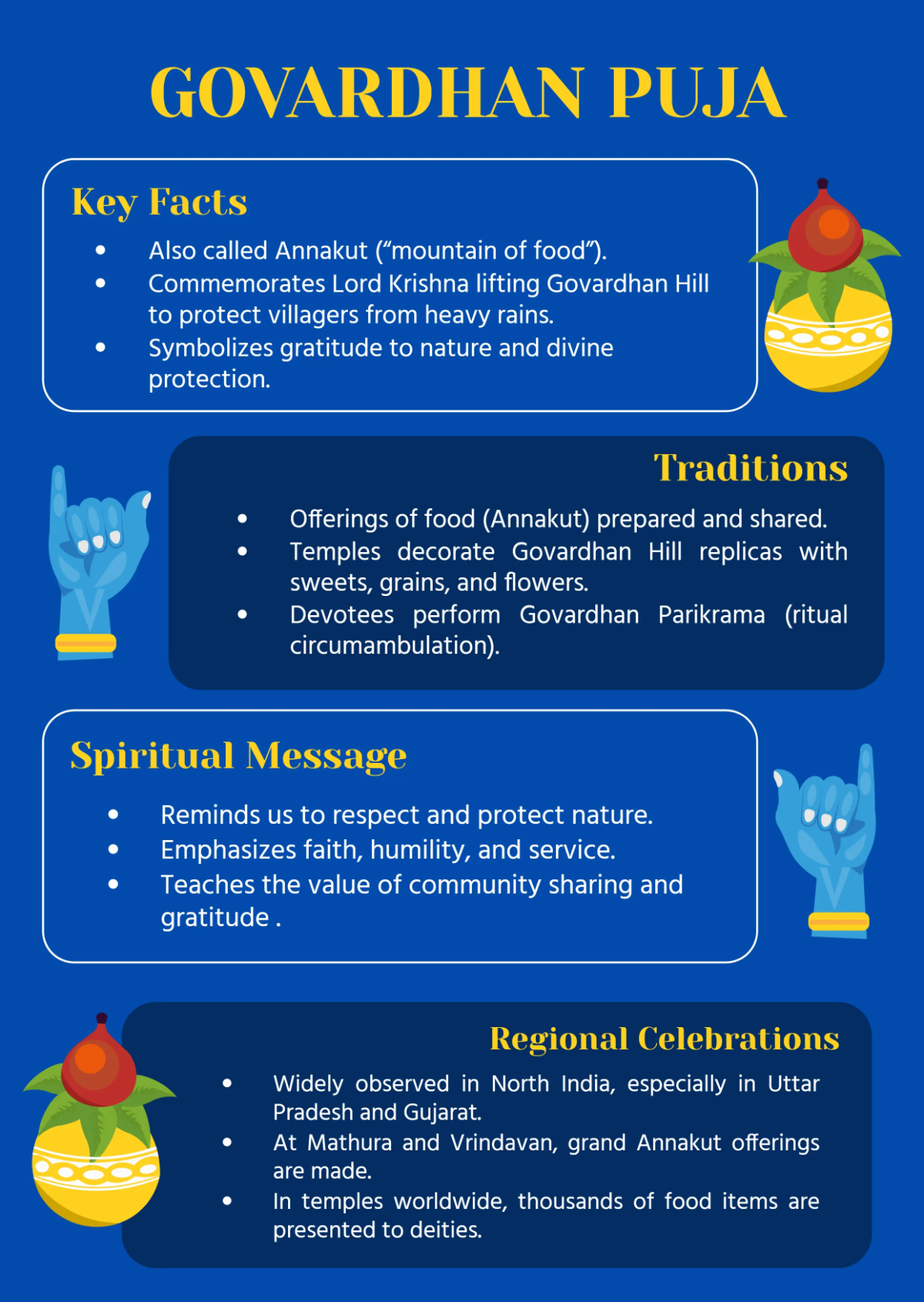 GOVARDHAN PUJA

Key Facts

- Also called Annakut (“mountain of food”).
- Commemorates Lord Krishna lifting Govardhan Hill to protect villagers from heavy rains.
- Symbolizes gratitude to nature and divine protection.

Traditions

- Offerings of food (Annakut) prepared and shared.
- Temples decorate Govardhan Hill replicas with sweets, grains, and flowers.
- Devotees perform Govardhan Parikrama (ritual circumambulation).

Spiritual Message

- Reminds us to respect and protect nature.
- Emphasizes faith, humility, and service.
- Teaches the value of community sharing and gratitude .

Regional Celebrations

- Widely observed in North India, especially in Uttar Pradesh and Gujarat.
- At Mathura and Vrindavan, grand Annakut offerings are made.
- In temples worldwide, thousands of food items are presented to deities.