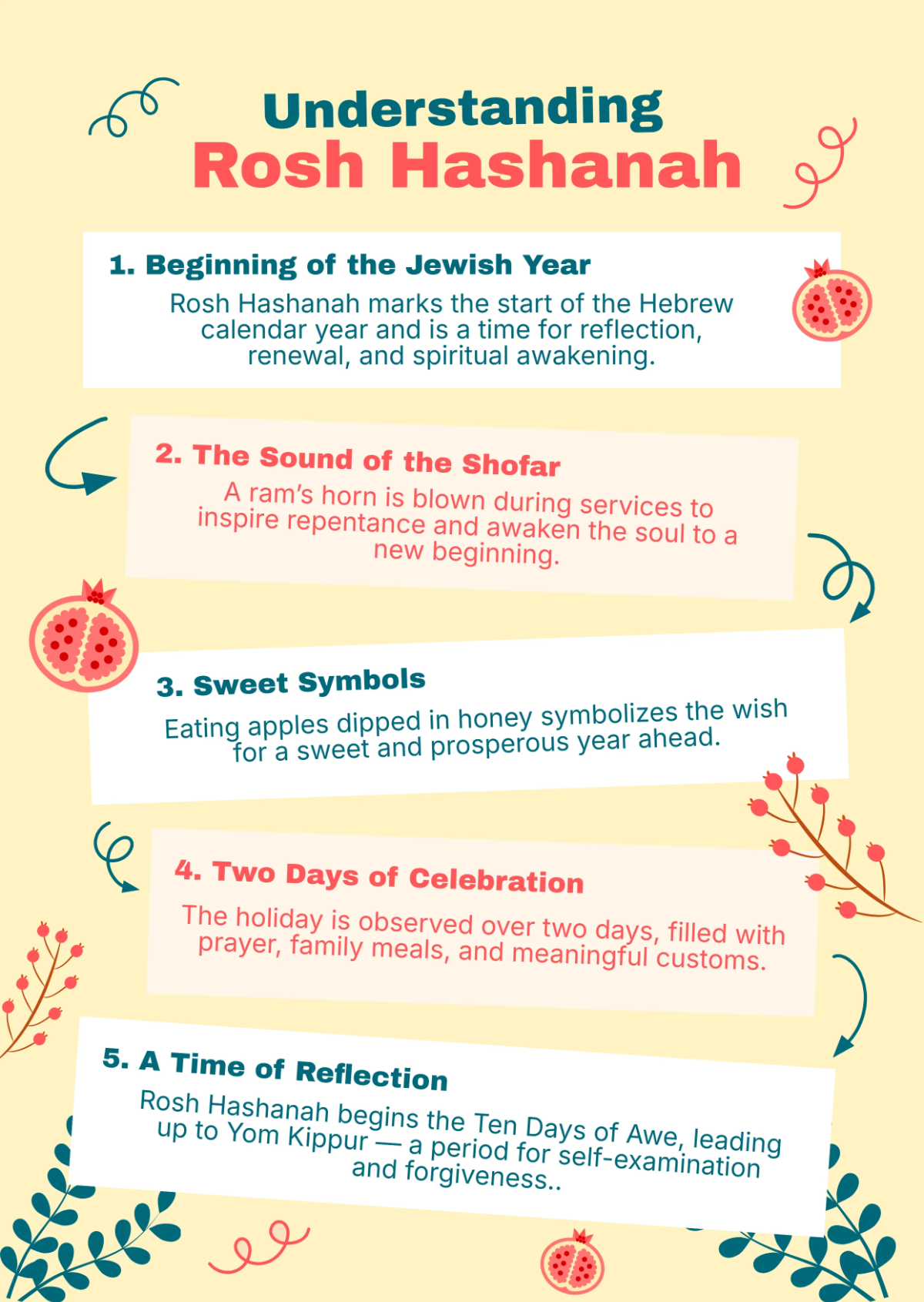 Understanding
Rosh Hashanah

1. Beginning of the Jewish Year
Rosh Hashanah marks the start of the Hebrew calendar year and is a time for reflection, renewal, and spiritual awakening.

2. The Sound of the Shofar
A ram's horn is blown during services to inspire repentance and awaken the soul to a new beginning.

3. Sweet Symbols
Eating apples dipped in honey symbolizes the wish for a sweet and prosperous year ahead.

4. Two Days of Celebration
The holiday is observed over two days, filled with prayer, family meals, and meaningful customs.

5. A Time of Reflection
Rosh Hashanah begins the Ten Days of Awe, leading up to Yom Kippur — a period for self-examination and forgiveness..