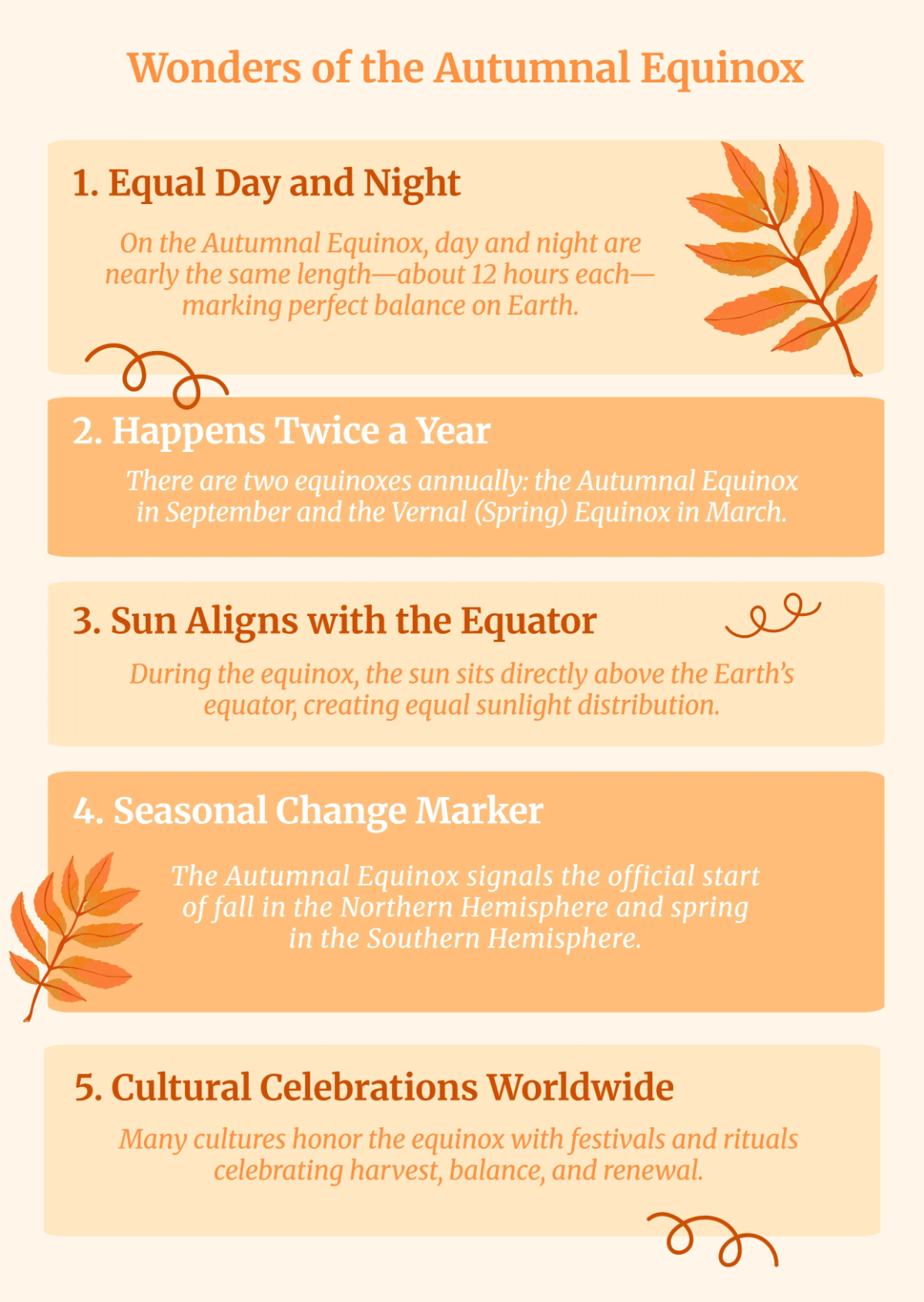 Wonders of the Autumnal Equinox

1. Equal Day and Night

On the Autumnal Equinox, day and night are nearly the same length—about 12 hours each—marking perfect balance on Earth.

2. Happens Twice a Year

There are two equinoxes annually: the Autumnal Equinox in September and the Vernal (Spring) Equinox in March.

3. Sun Aligns with the Equator

During the equinox, the sun sits directly above the Earth's equator, creating equal sunlight distribution.

4. Seasonal Change Marker

The Autumnal Equinox signals the official start of fall in the Northern Hemisphere and spring in the Southern Hemisphere.

5. Cultural Celebrations Worldwide

Many cultures honor the equinox with festivals and rituals celebrating harvest, balance, and renewal.