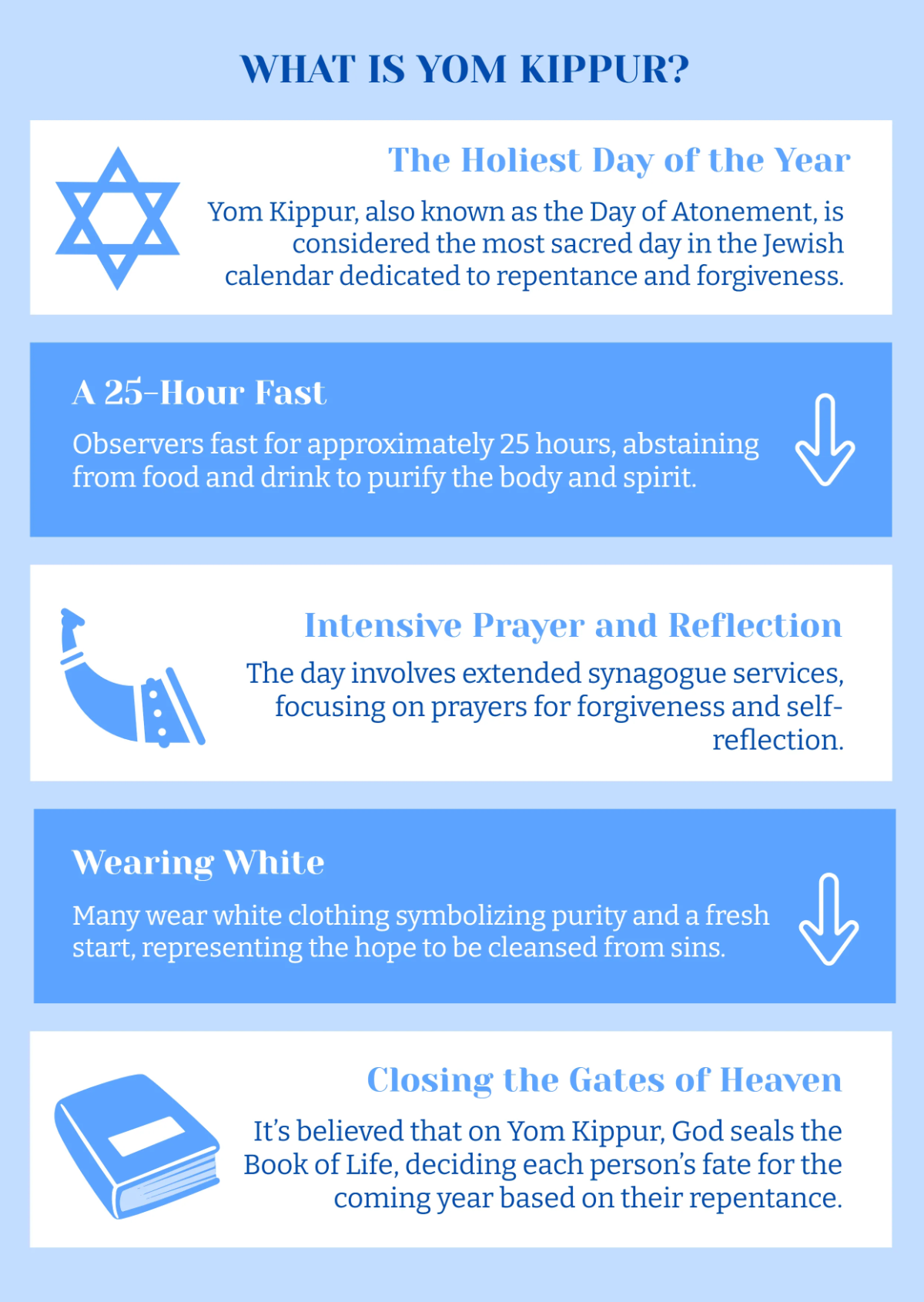 WHAT IS YOM KIPPUR?

The Holiest Day of the Year

Yom Kippur, also known as the Day of Atonement, is considered the most sacred day in the Jewish calendar dedicated to repentance and forgiveness.

A 25-Hour Fast

Observers fast for approximately 25 hours, abstaining from food and drink to purify the body and spirit.

Intensive Prayer and Reflection

The day involves extended synagogue services, focusing on prayers for forgiveness and self-reflection.

Wearing White

Many wear white clothing symbolizing purity and a fresh start, representing the hope to be cleansed from sins.

Closing the Gates of Heaven

It's believed that on Yom Kippur, God seals the Book of Life, deciding each person's fate for the coming year based on their repentance.