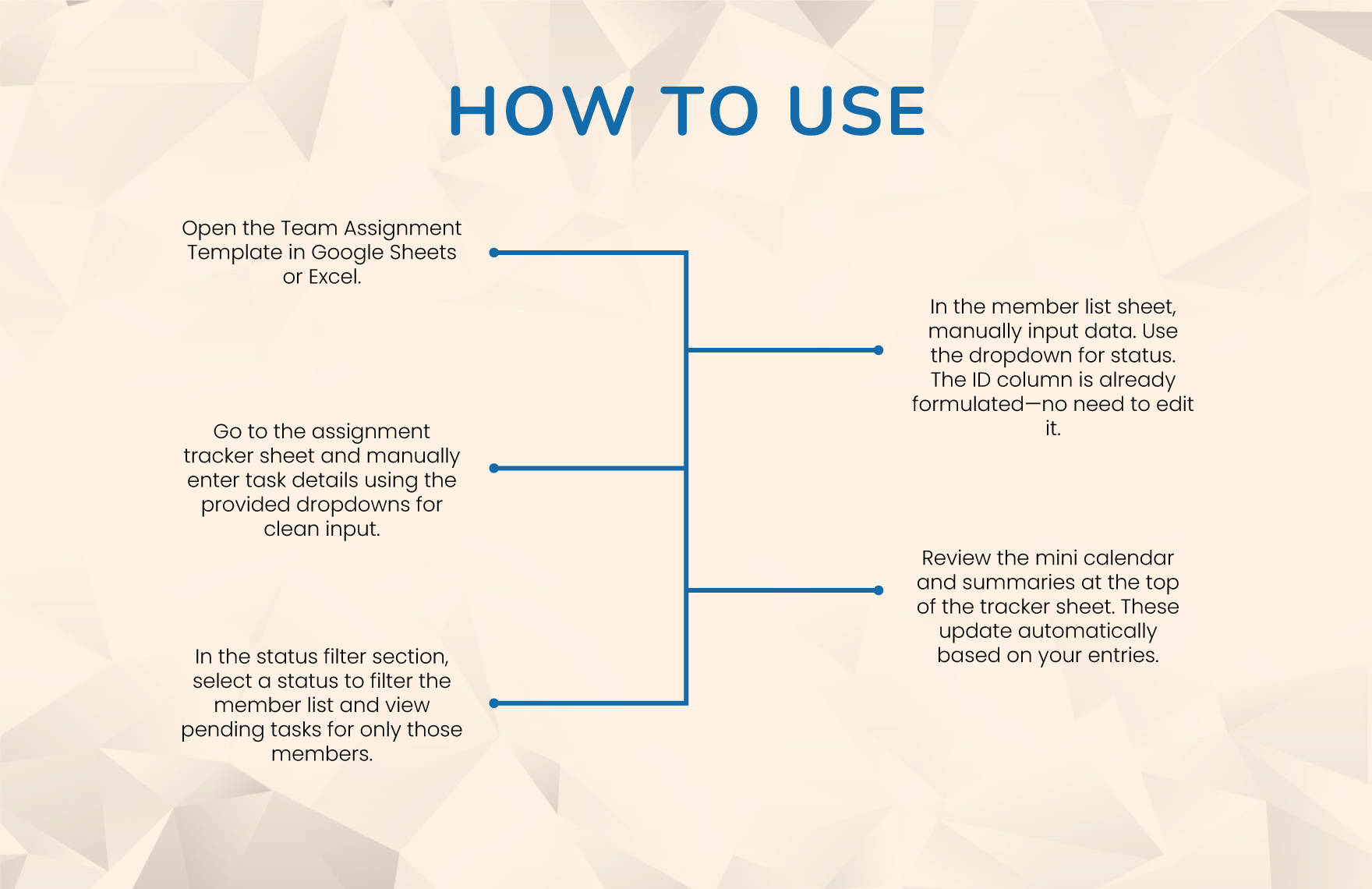 HOW TO USE

Open the Team Assignment Template in Google Sheets or Excel.

In the member list sheet, manually input data. Use the dropdown for status. The ID column is already formulated—no need to edit it.

Go to the assignment tracker sheet and manually enter task details using the provided dropdowns for clean input.

Review the mini calendar and summaries at the top of the tracker sheet. These update automatically based on your entries.

In the status filter section, select a status to filter the member list and view pending tasks for only those members.