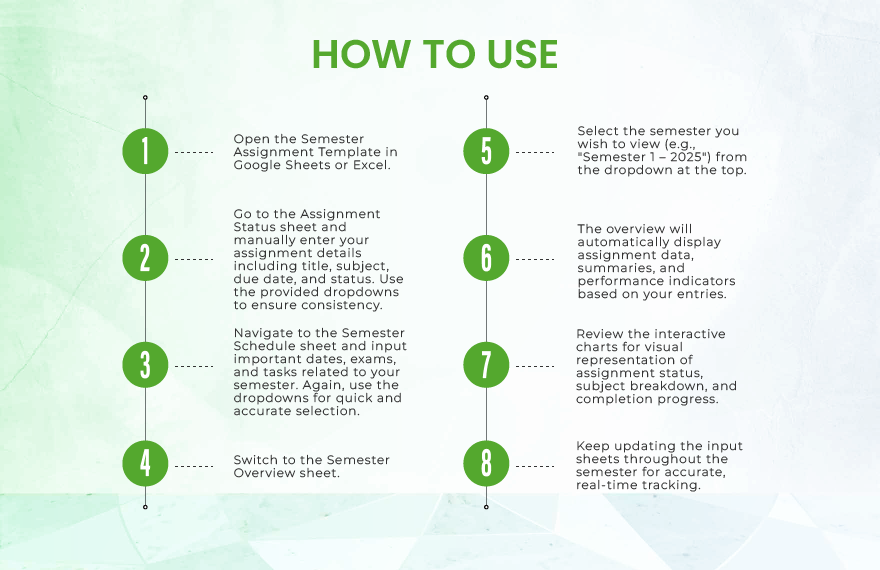 HOW TO USE

1 Open the Semester Assignment Template in Google Sheets or Excel.

2 Go to the Assignment Status sheet and manually enter your assignment details including title, subject, due date, and status. Use the provided dropdowns to ensure consistency.

3 Navigate to the Semester Schedule sheet and input important dates, exams, and tasks related to your semester. Again, use the dropdowns for quick and accurate selection.

4 Switch to the Semester Overview sheet.

5 Select the semester you wish to view (e.g., "Semester 1 – 2025") from the dropdown at the top.

6 The overview will automatically display assignment data, summaries, and performance indicators based on your entries.

7 Review the interactive charts for visual representation of assignment status, subject breakdown, and completion progress.

8 Keep updating the input sheets throughout the semester for accurate, real-time tracking.