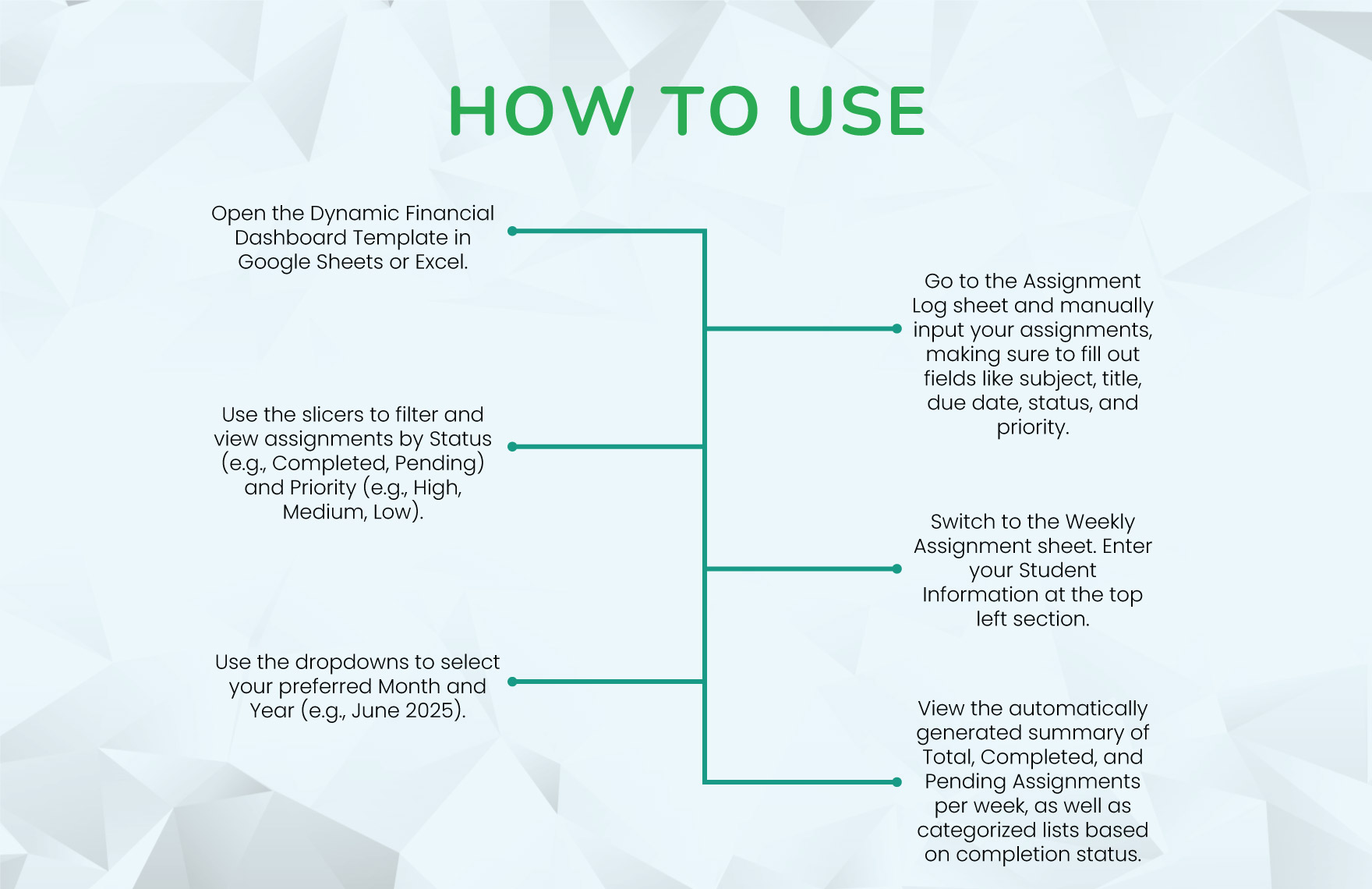 HOW TO USE

Open the Dynamic Financial Dashboard Template in Google Sheets or Excel.

Go to the Assignment Log sheet and manually input your assignments, making sure to fill out fields like subject, title, due date, status, and priority.

Use the slicers to filter and view assignments by Status (e.g., Completed, Pending) and Priority (e.g., High, Medium, Low).

Switch to the Weekly Assignment sheet. Enter your Student Information at the top left section.

Use the dropdowns to select your preferred Month and Year (e.g., June 2025).

View the automatically generated summary of Total, Completed, and Pending Assignments per week, as well as categorized lists based on completion status.