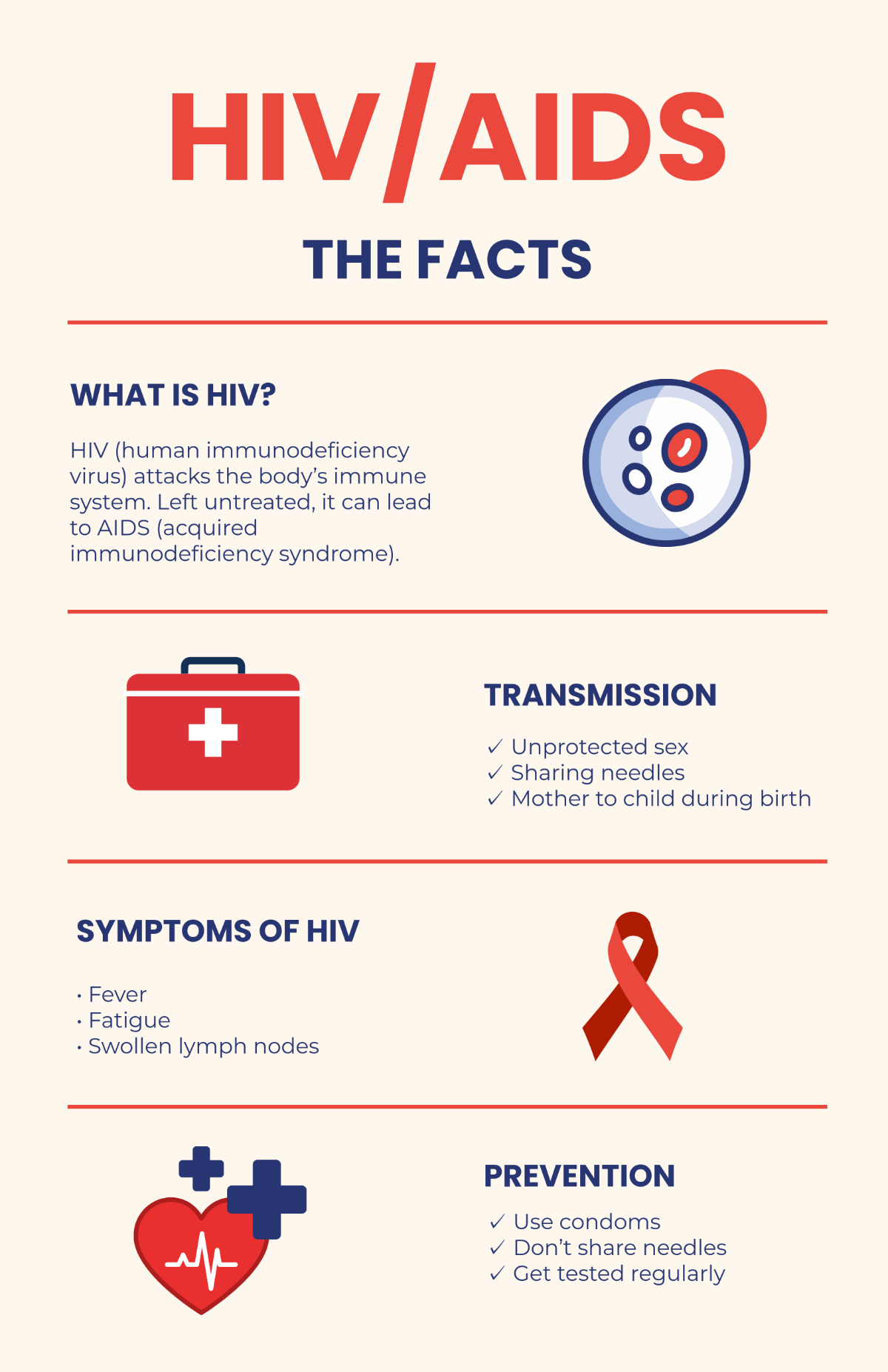 HIV/AIDS

THE FACTS

WHAT IS HIV?

HIV (human immunodeficiency virus) attacks the body's immune system. Left untreated, it can lead to AIDS (acquired immunodeficiency syndrome).

TRANSMISSION

✓ Unprotected sex
✓ Sharing needles
✓ Mother to child during birth

SYMPTOMS OF HIV

• Fever
• Fatigue
• Swollen lymph nodes

PREVENTION

✓ Use condoms
✓ Don't share needles
✓ Get tested regularly