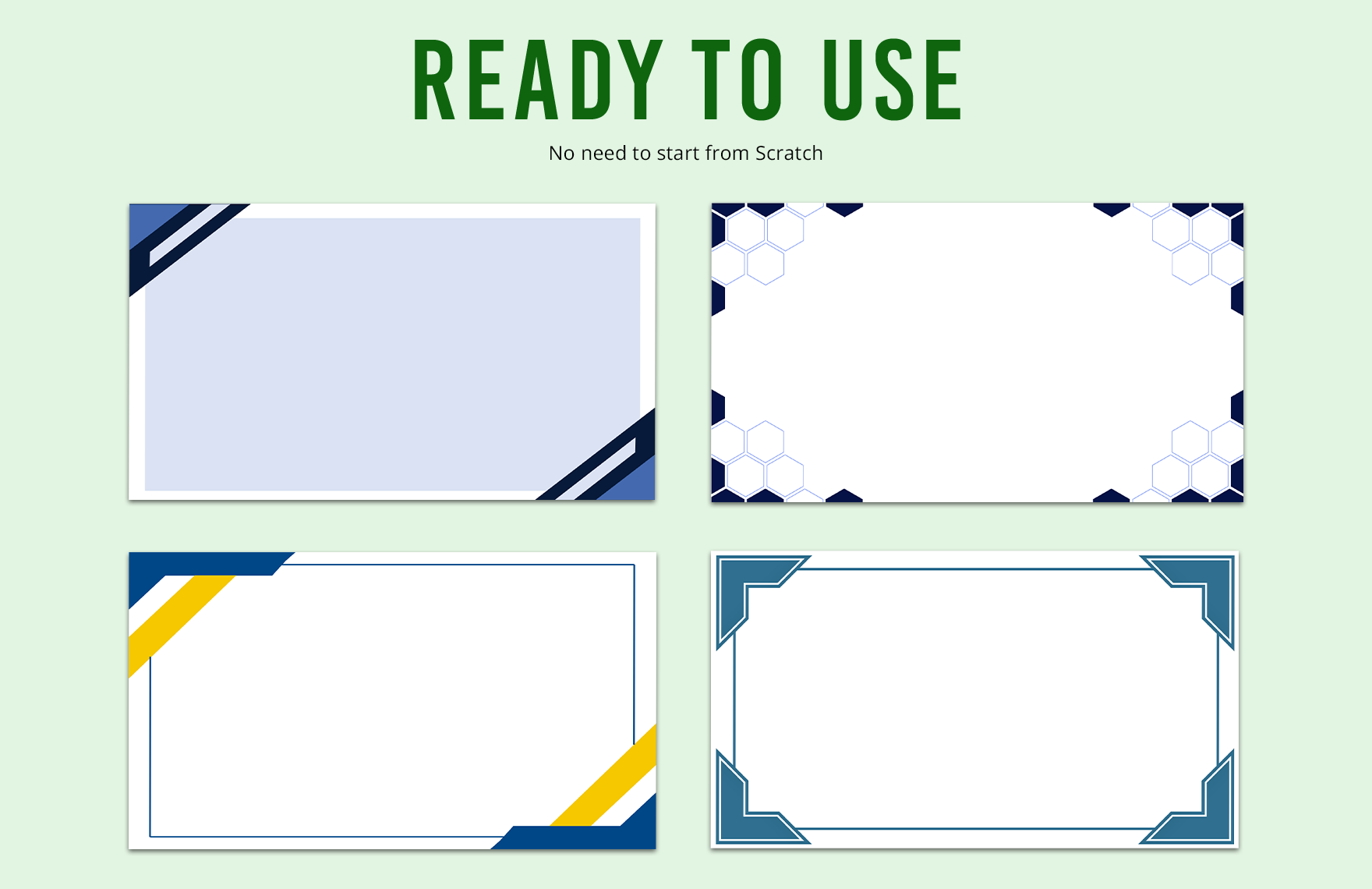 READY TO USE

No need to start from Scratch