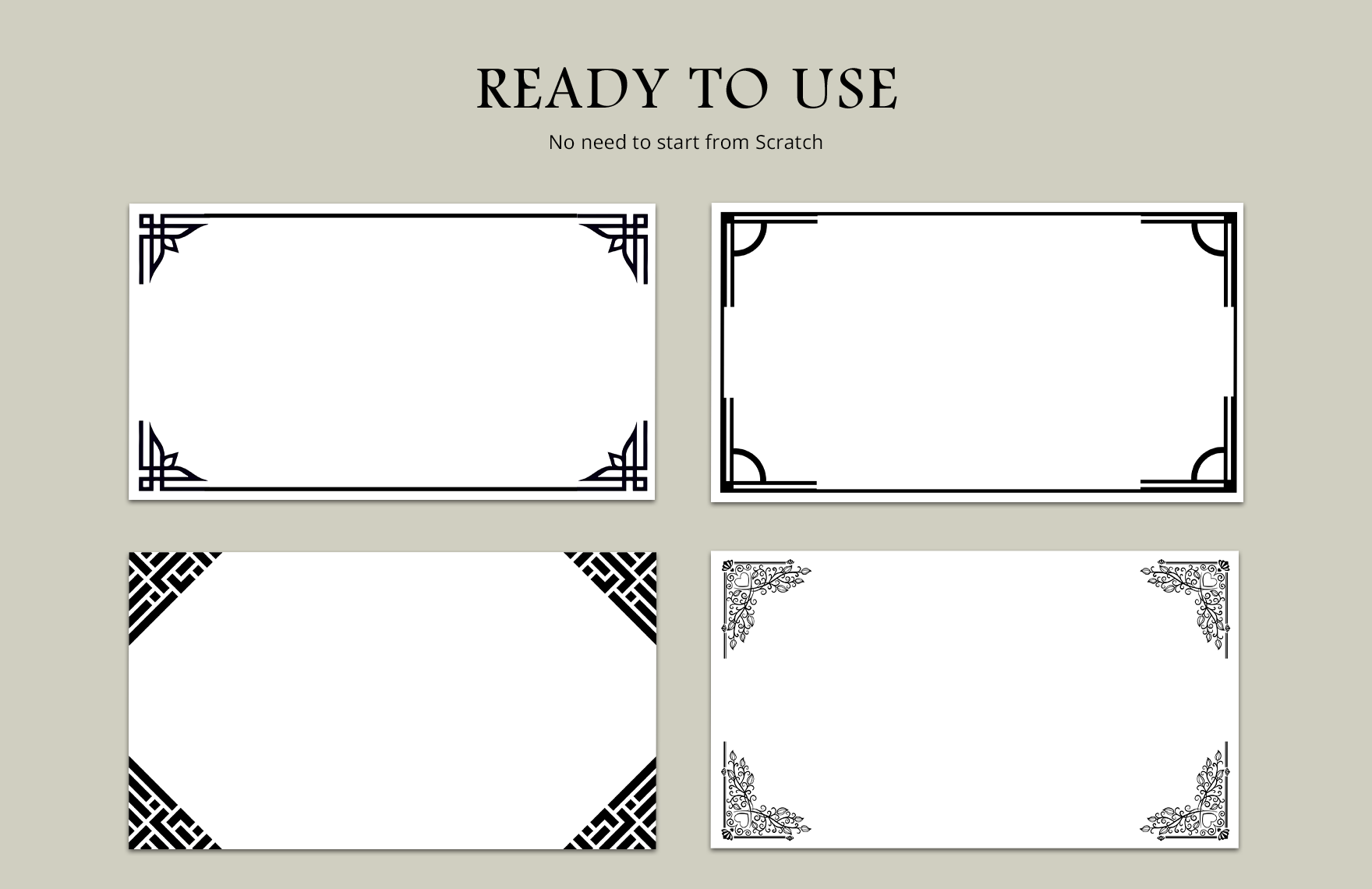 READY TO USE

No need to start from Scratch