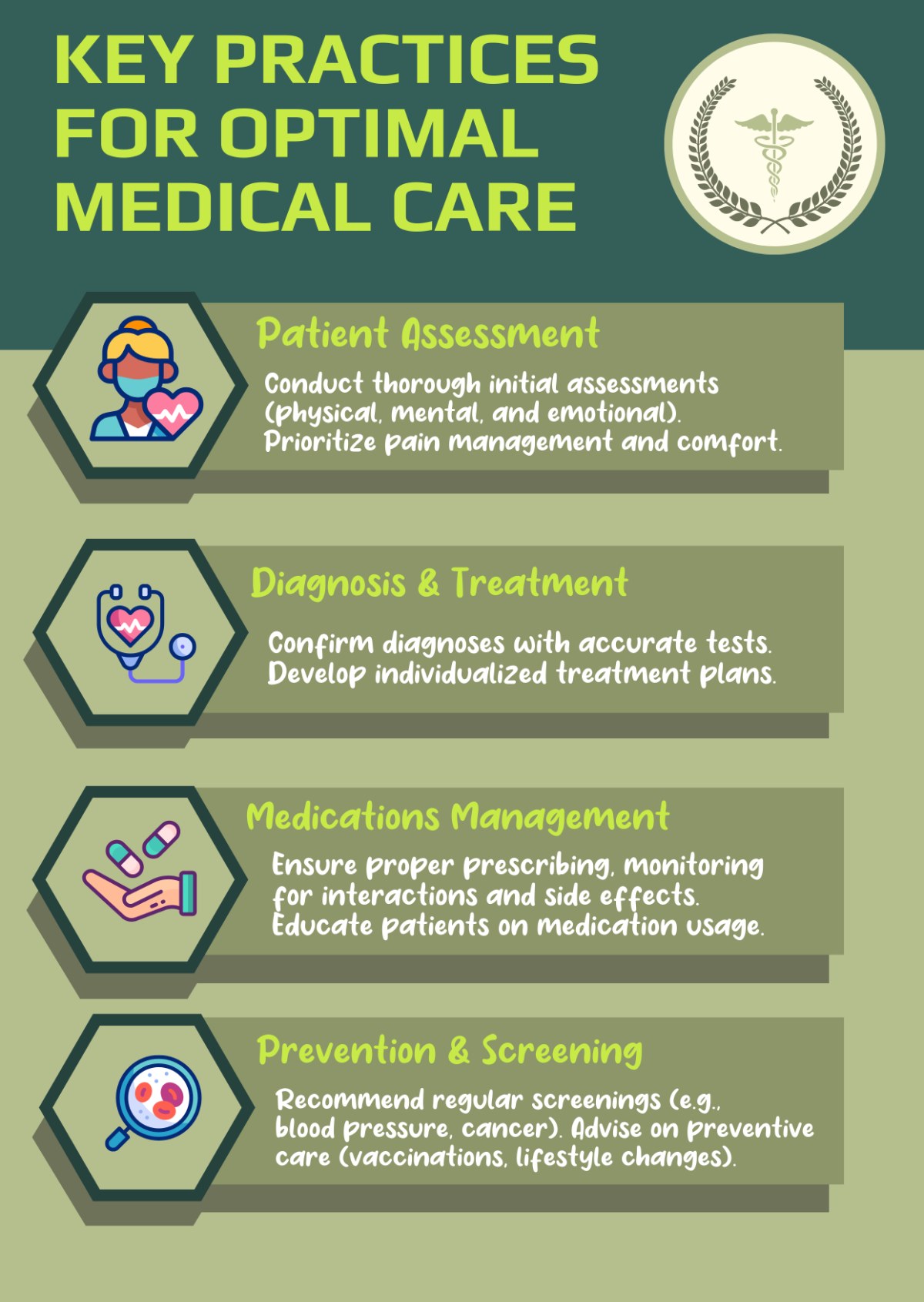 KEY PRACTICES FOR OPTIMAL MEDICAL CARE

Patient Assessment

Conduct thorough initial assessments (physical, mental, and emotional). Prioritize pain management and comfort.

Diagnosis & Treatment

Confirm diagnoses with accurate tests. Develop individualized treatment plans.

Medications Management

Ensure proper prescribing, monitoring for interactions and side effects. Educate patients on medication usage.

Prevention & Screening

Recommend regular screenings (e.g., blood pressure, cancer). Advise on preventive care (vaccinations, lifestyle changes).