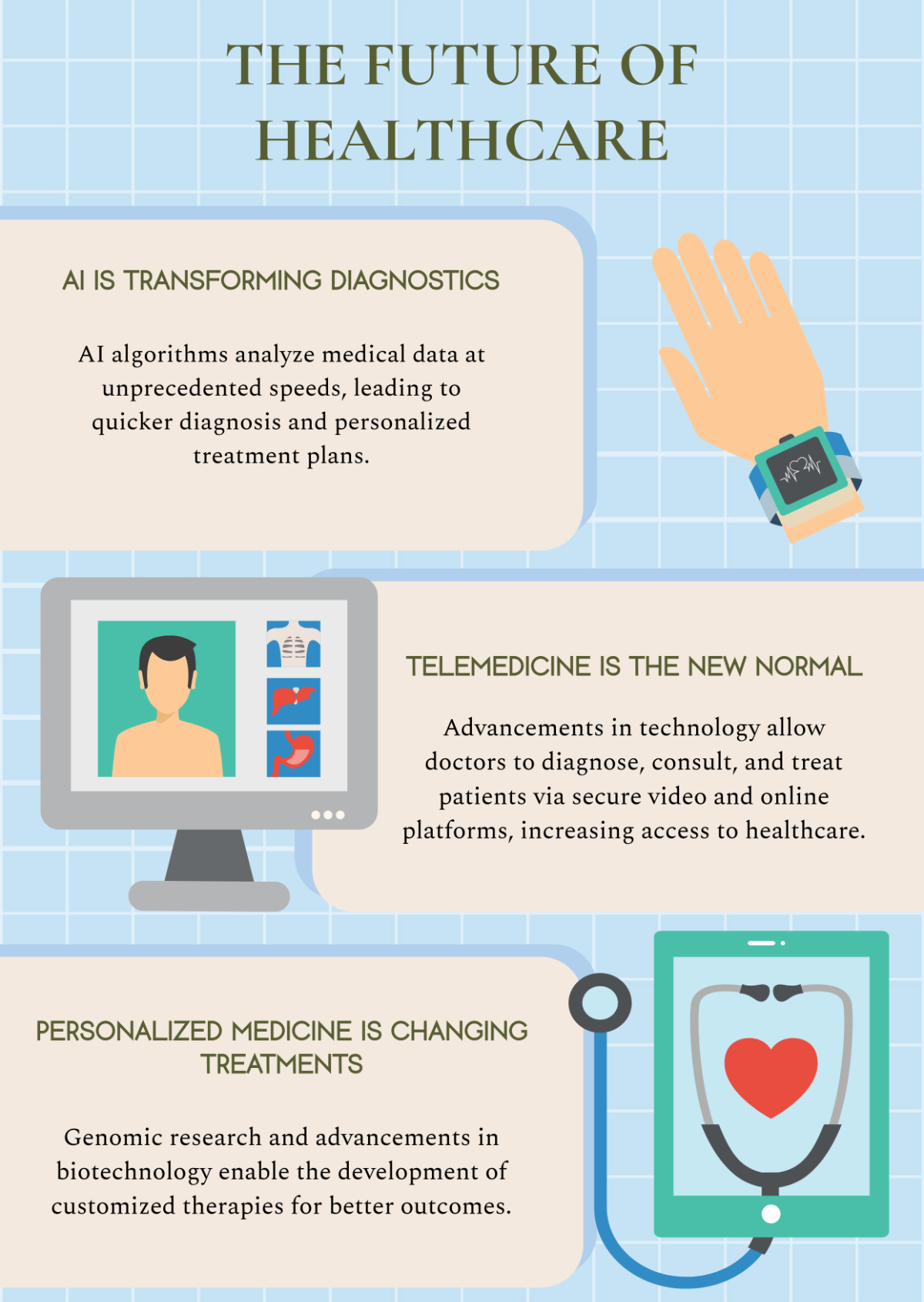 THE FUTURE OF HEALTHCARE

AI IS TRANSFORMING DIAGNOSTICS

AI algorithms analyze medical data at unprecedented speeds, leading to quicker diagnosis and personalized treatment plans.

TELEMEDICINE IS THE NEW NORMAL

Advancements in technology allow doctors to diagnose, consult, and treat patients via secure video and online platforms, increasing access to healthcare.

PERSONALIZED MEDICINE IS CHANGING TREATMENTS

Genomic research and advancements in biotechnology enable the development of customized therapies for better outcomes.