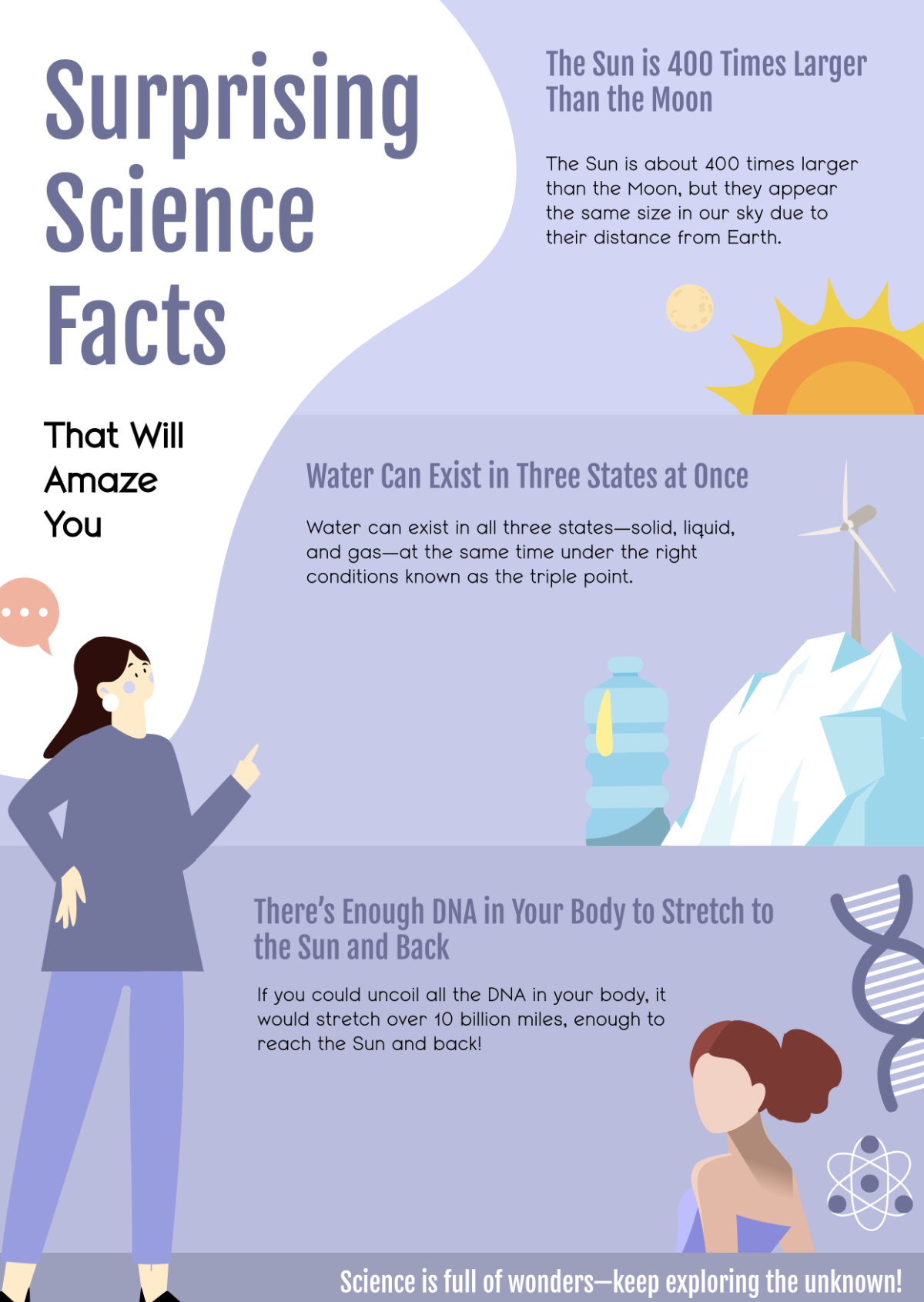 Surprising Science Facts

That Will Amaze You

The Sun is 400 Times Larger Than the Moon

The Sun is about 400 times larger than the Moon, but they appear the same size in our sky due to their distance from Earth.

Water Can Exist in Three States at Once

Water can exist in all three states—solid, liquid, and gas—at the same time under the right conditions known as the triple point.

There's Enough DNA in Your Body to Stretch to the Sun and Back

If you could uncoil all the DNA in your body, it would stretch over 10 billion miles, enough to reach the Sun and back!

Science is full of wonders—keep exploring the unknown!