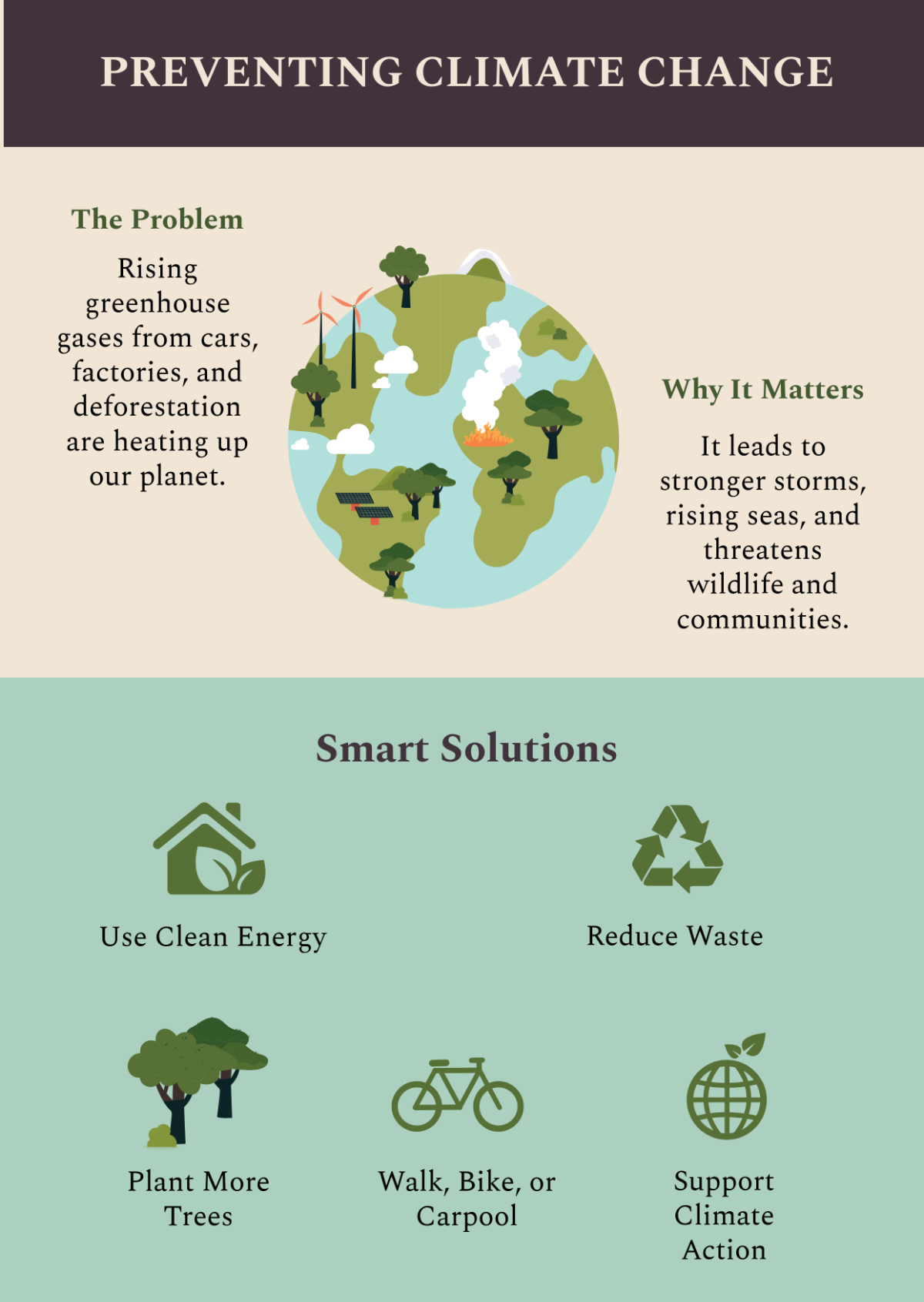 PREVENTING CLIMATE CHANGE

The Problem

Rising greenhouse gases from cars, factories, and deforestation are heating up our planet.

Why It Matters

It leads to stronger storms, rising seas, and threatens wildlife and communities.

Smart Solutions

Use Clean Energy

Reduce Waste

Plant More Trees

Walk, Bike, or Carpool

Support Climate Action