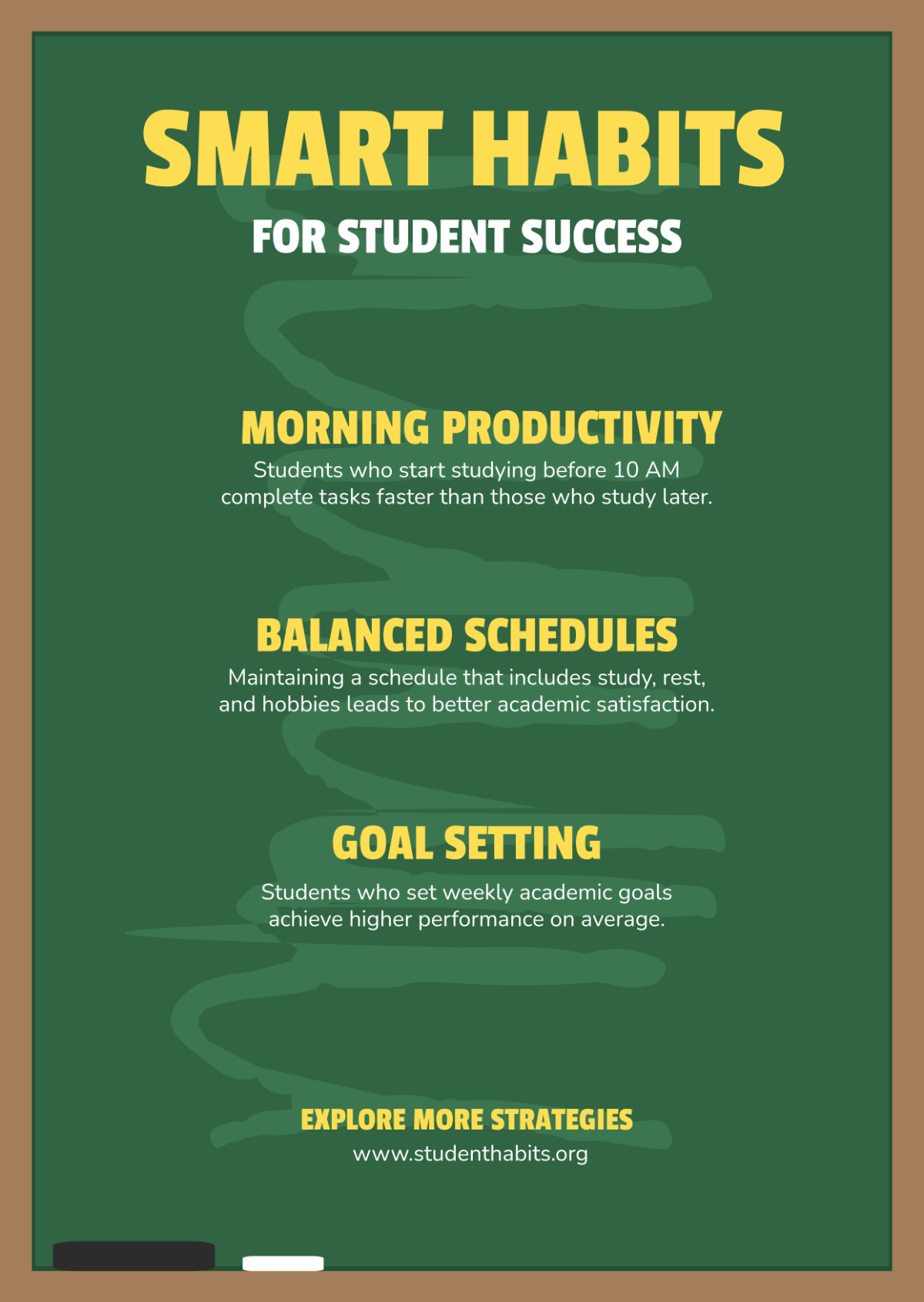 SMART HABITS

FOR STUDENT SUCCESS

MORNING PRODUCTIVITY

Students who start studying before 10 AM complete tasks faster than those who study later.

BALANCED SCHEDULES

Maintaining a schedule that includes study, rest, and hobbies leads to better academic satisfaction.

GOAL SETTING

Students who set weekly academic goals achieve higher performance on average.

EXPLORE MORE STRATEGIES

www.studenthabits.org