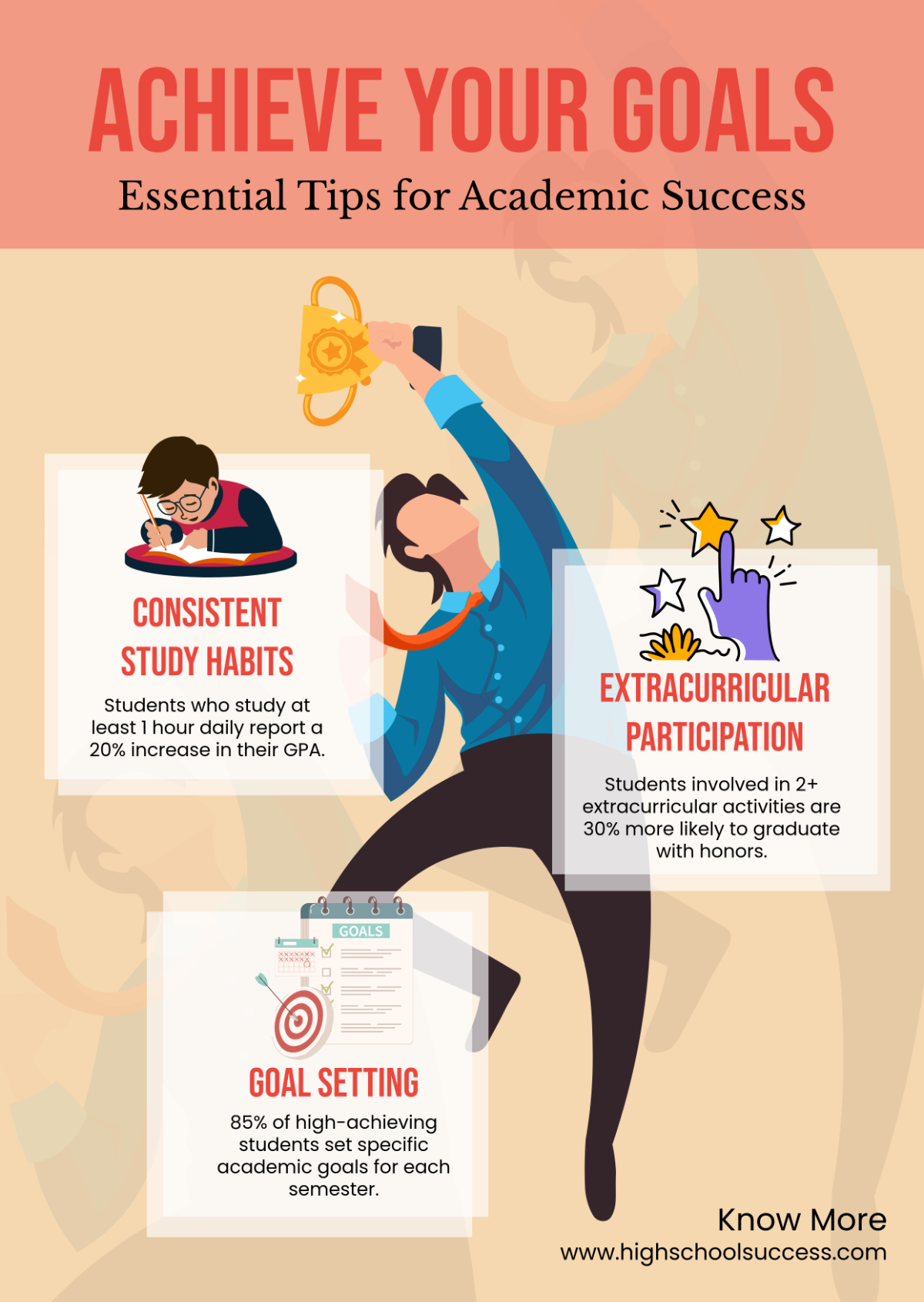 ACHIEVE YOUR GOALS

Essential Tips for Academic Success

CONSISTENT STUDY HABITS

Students who study at least 1 hour daily report a 20% increase in their GPA.

EXTRACURRICULAR PARTICIPATION

Students involved in 2+ extracurricular activities are 30% more likely to graduate with honors.

GOALS

GOAL SETTING

85% of high-achieving students set specific academic goals for each semester.

Know More
www.highschoolsuccess.com